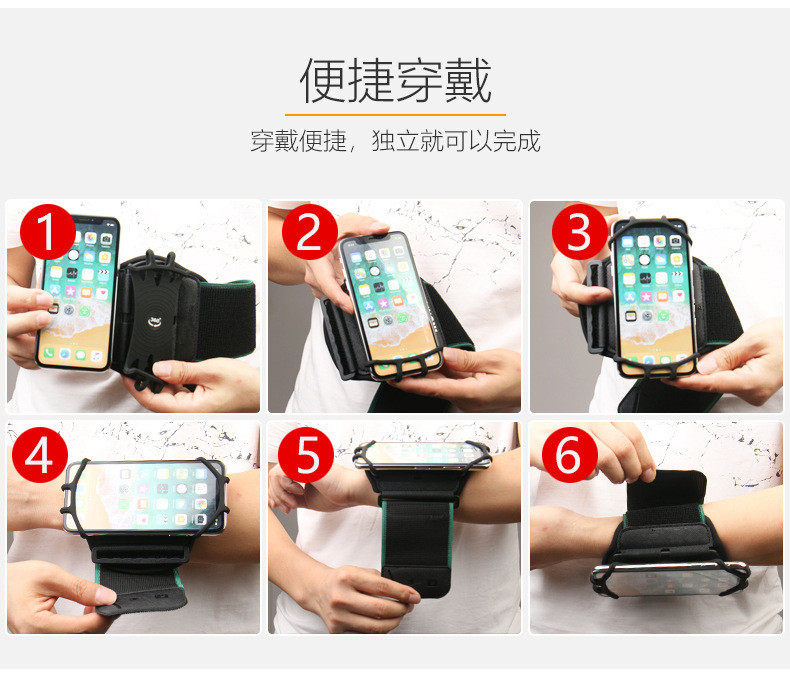 便捷穿戴

穿戴便捷，独立就可以完成

1

360°

2

3

4

5

6