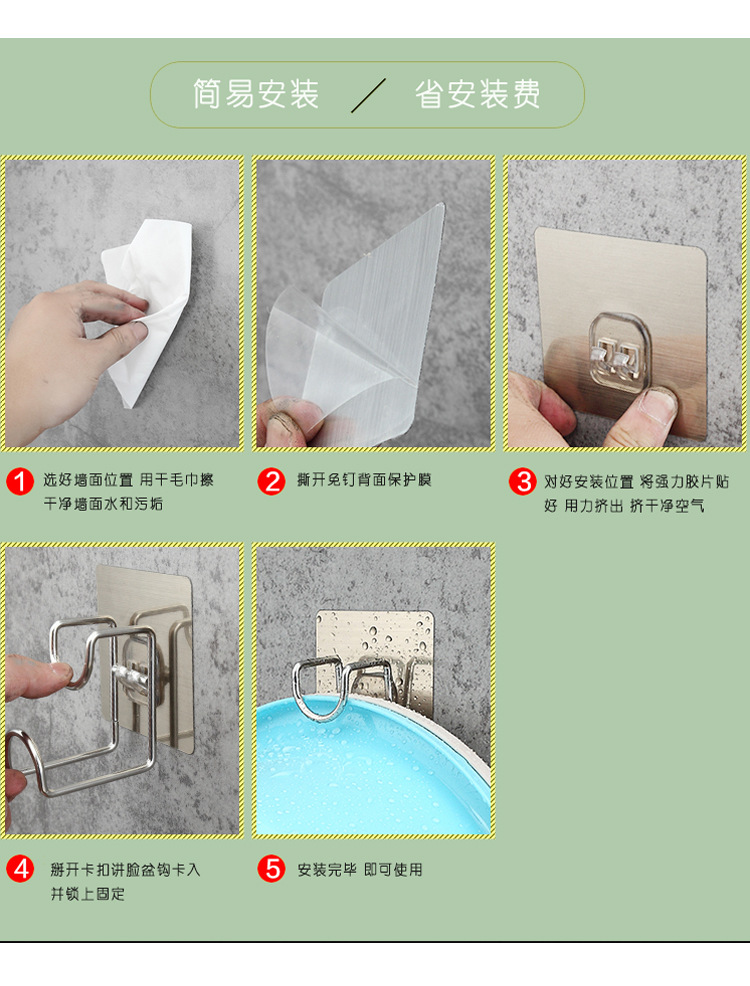 简易安装 ／ 省安装费

1 选好墙面位置 用干毛巾擦干净墙面水和污垢

2 撕开免钉背面保护膜

3 对好安装位置 将强力胶片贴好 用力挤出 挤干净空气

4 掰开卡扣讲脸盆钩卡入并锁上固定

5 安装完毕 即可使用