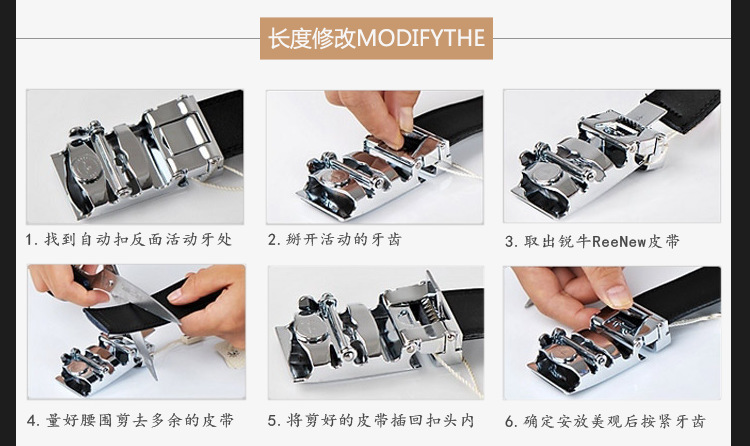 长度修改MODIFYTHE

1. 找到自动扣反面活动牙处

2. 掰开活动的牙齿

3. 取出锐牛ReeNew皮带

4. 量好腰围剪去多余的皮带

5. 将剪好的皮带插回扣头内

6. 确定安放美观后按紧牙齿