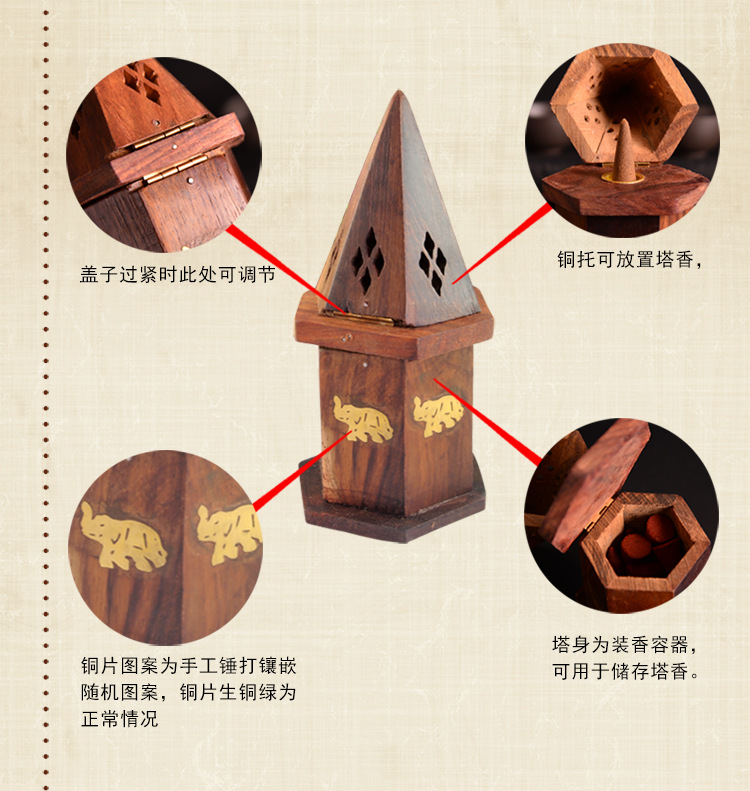 盖子过紧时此处可调节

铜托可放置塔香，

铜片图案为手工锤打镶嵌随机图案，铜片生铜绿为正常情况

塔身为装香容器，可用于储存塔香。