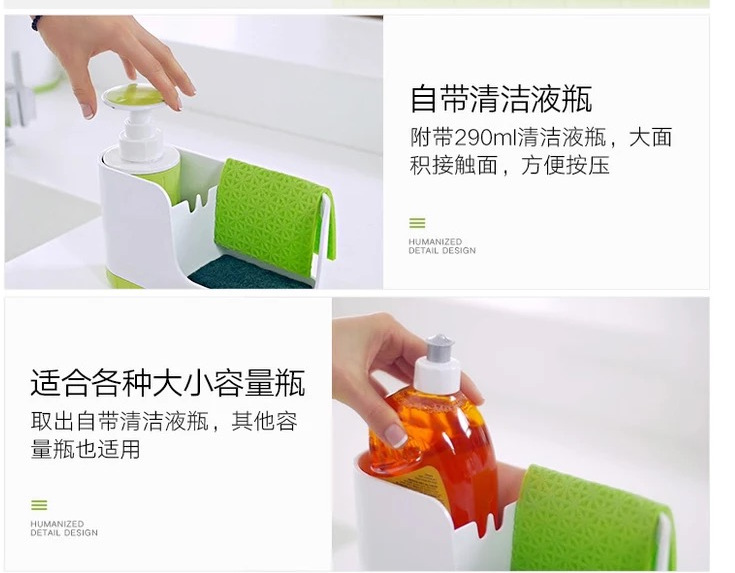 自带清洁液瓶

附带290ml清洁液瓶，大面积接触面，方便按压

HUMANIZED
DETAIL DESIGN

适合各种大小容量瓶

取出自带清洁液瓶，其他容量瓶也适用

HUMANIZED
DETAIL DESIGN