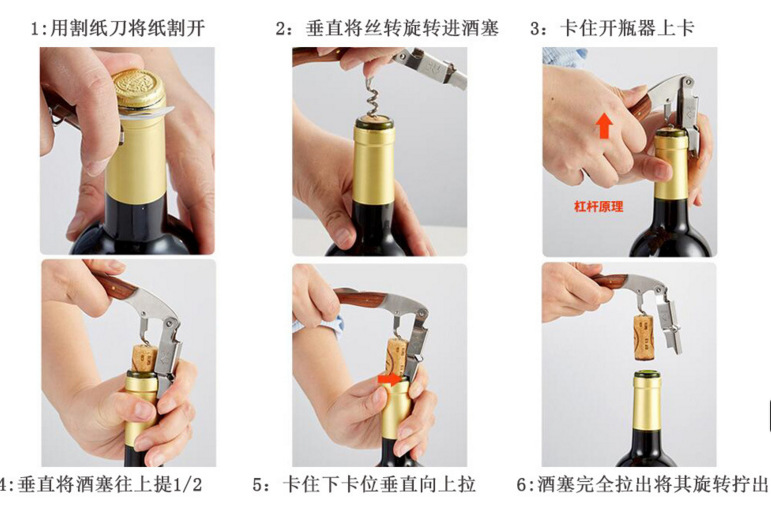 1:用割纸刀将纸割开

2：垂直将丝转旋转进酒塞

3：卡住开瓶器上卡

杠杆原理

4:垂直将酒塞往上提1/2

5：卡住下卡位垂直向上拉

6:酒塞完全拉出将其旋转拧出