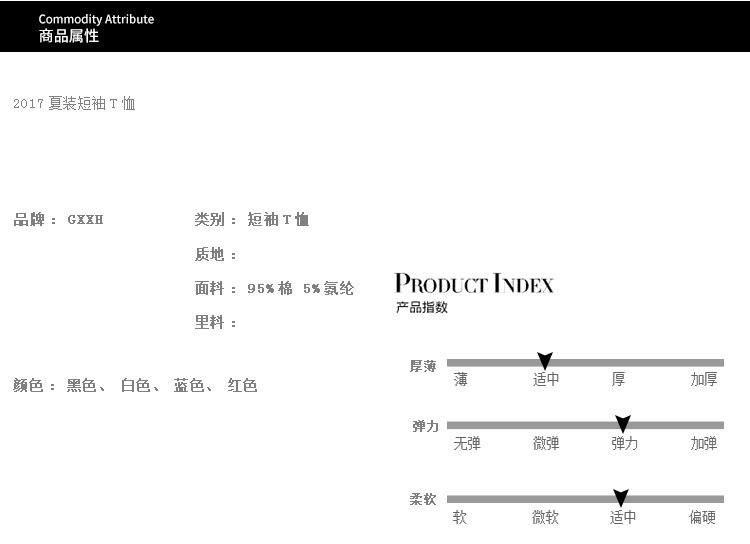 Commodity Attribute
商品属性

2017夏装短袖T恤

品牌：GXXH

类别：短袖T恤

质地：

面料：95%棉 5%氨纶

里料：

颜色：黑色、 白色、 蓝色、 红色

PRODUCT INDEX
产品指数

厚薄
薄 适中 厚 加厚

弹力
无弹 微弹 弹力 加弹

柔软
软 微软 适中 偏硬