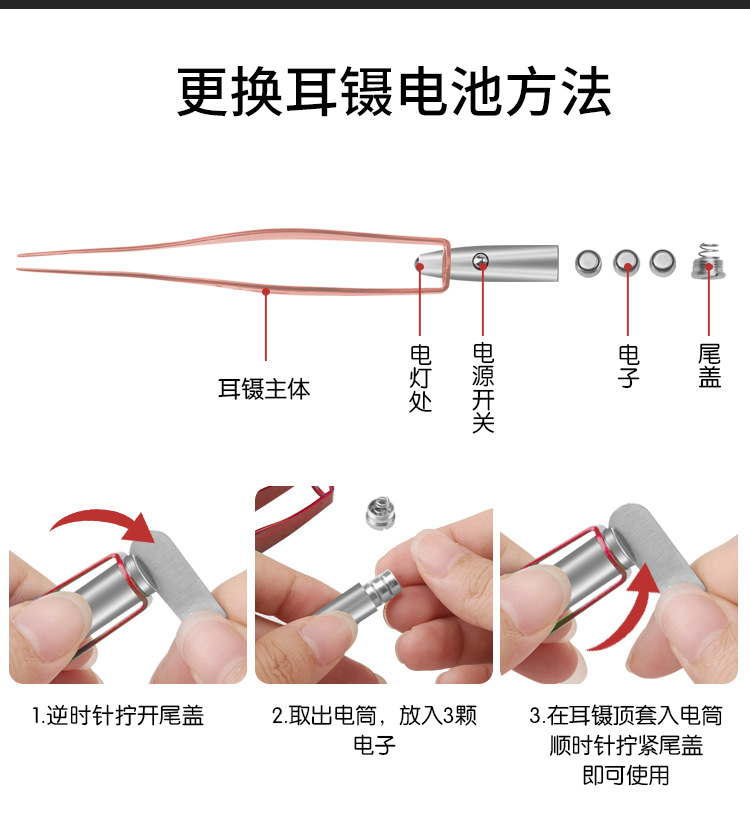 更换耳镊电池方法

耳镊主体

电灯处

电源开关

电子

尾盖

1.逆时针拧开尾盖

2.取出电筒，放入3颗电子

3.在耳镊顶套入电筒顺时针拧紧尾盖即可使用