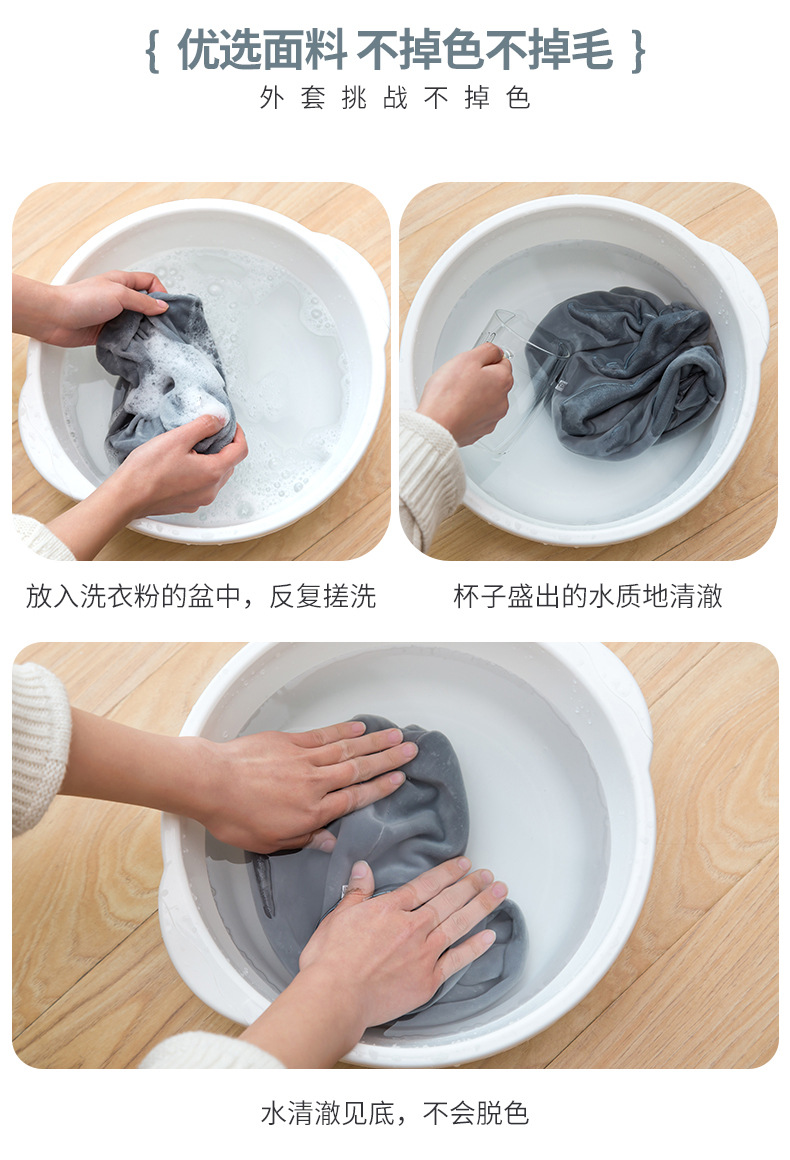 { 优选面料 不掉色不掉毛 }

外套挑战不掉色

放入洗衣粉的盆中，反复搓洗

杯子盛出的水质地清澈

水清澈见底，不会脱色