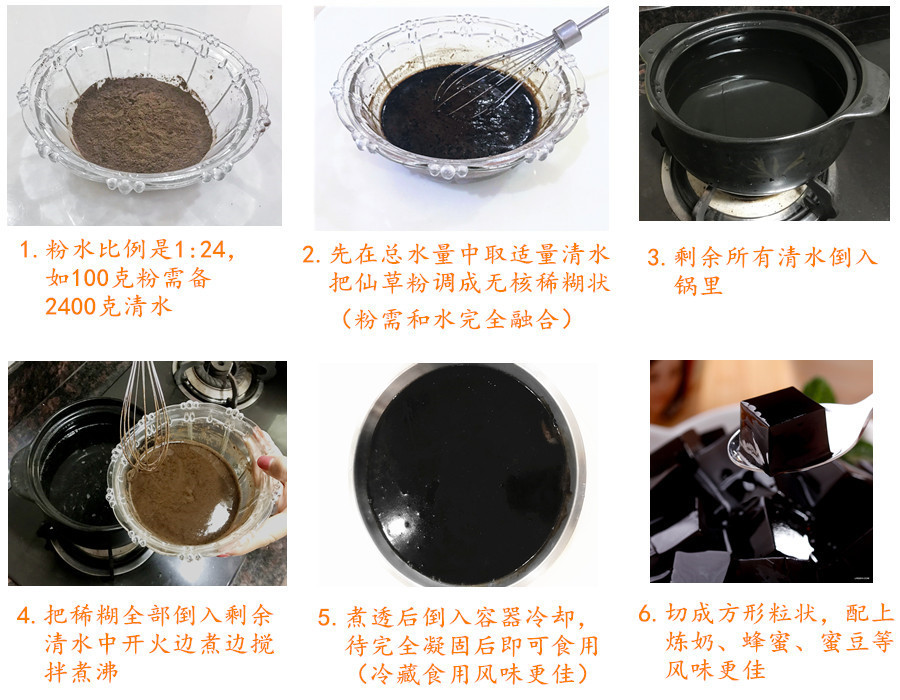 1. 粉水比例是1:24，如100克粉需备2400克清水

2. 先在总水量中取适量清水把仙草粉调成无核稀糊状（粉需和水完全融合）

3. 剩余所有清水倒入锅里

4. 把稀糊全部倒入剩余清水中开火边煮边搅拌煮沸

5. 煮透后倒入容器冷却，待完全凝固后即可食用（冷藏食用风味更佳）

6. 切成方形粒状，配上炼奶、蜂蜜、蜜豆等风味更佳