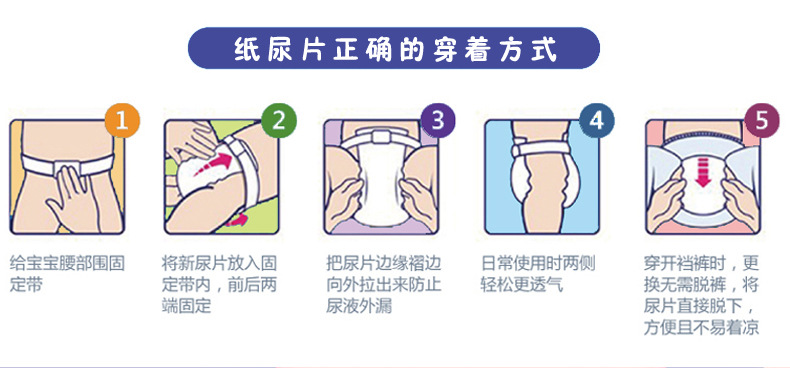 纸尿片正确的穿着方式

1
给宝宝腰部围固定带

2
将新尿片放入固定带内，前后两端固定

3
把尿片边缘褶边向外拉出来防止尿液外漏

4
日常使用时两侧轻松更透气

5
穿开裆裤时，更换无需脱裤，将尿片直接脱下，方便且不易着凉