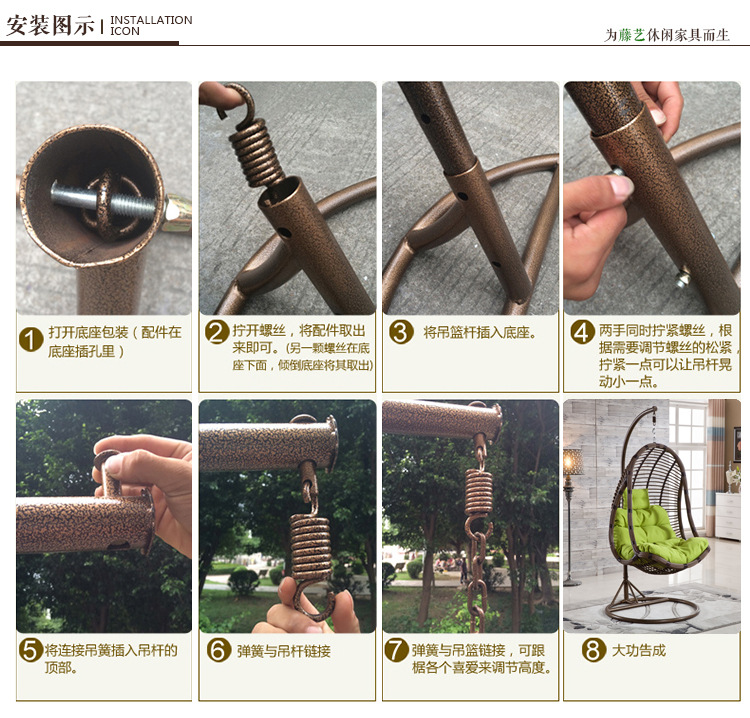 安装图示 | INSTALLATION ICON

为藤艺休闲家具而生

1 打开底座包装（配件在底座插孔里）

2 拧开螺丝，将配件取出来即可。(另一颗螺丝在底座下面，倾倒底座将其取出)

3 将吊篮杆插入底座。

4 两手同时拧紧螺丝，根据需要调节螺丝的松紧，拧紧一点可以让吊杆晃动小一点。

5 将连接吊簧插入吊杆的顶部。

6 弹簧与吊杆链接

7 弹簧与吊篮链接，可跟据各个喜爱来调节高度。

8 大功告成