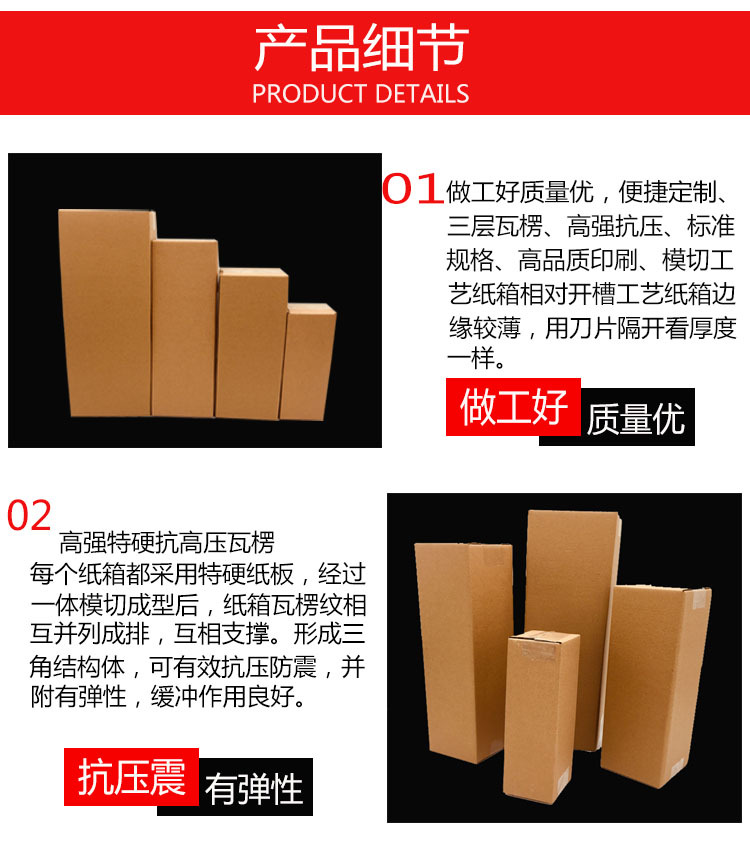 产品细节
PRODUCT DETAILS

01 做工好质量优，便捷定制、三层瓦楞、高强抗压、标准规格、高品质印刷、模切工艺纸箱相对开槽工艺纸箱边缘较薄，用刀片隔开看厚度一样。

做工好 质量优

02 高强特硬抗高压瓦楞
每个纸箱都采用特硬纸板，经过一体模切成型后，纸箱瓦楞纹相互并列成排，互相支撑。形成三角结构体，可有效抗压防震，并附有弹性，缓冲作用良好。

抗压震 有弹性