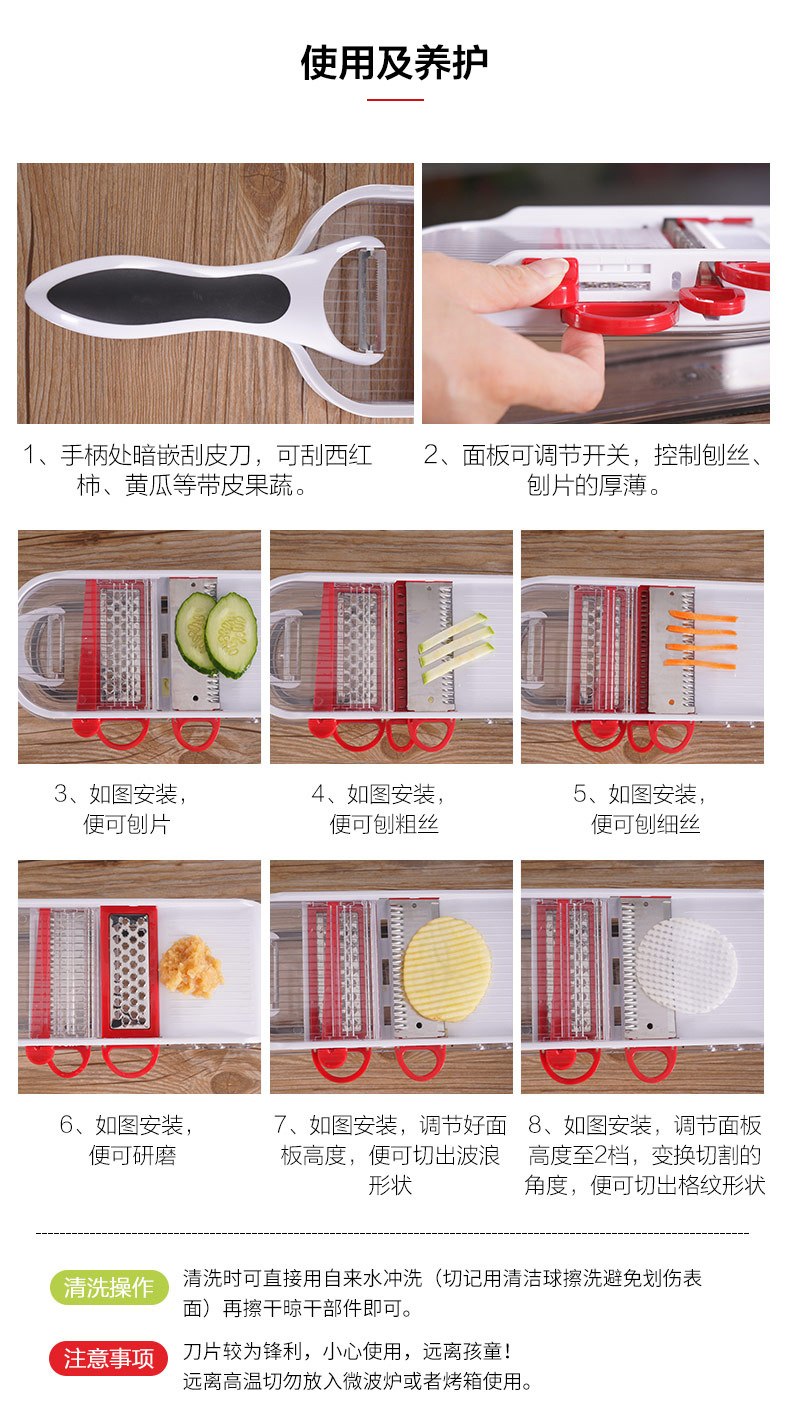 使用及养护

1、手柄处暗嵌刮皮刀，可刮西红柿、黄瓜等带皮果蔬。

2、面板可调节开关，控制刨丝、刨片的厚薄。

3、如图安装，便可刨片

4、如图安装，便可刨粗丝

5、如图安装，便可刨细丝

6、如图安装，便可研磨

7、如图安装，调节好面板高度，便可切出波浪形状

8、如图安装，调节面板高度至2档，变换切割的角度，便可切出格纹形状

清洗操作 清洗时可直接用自来水冲洗（切记用清洁球擦洗避免划伤表面）再擦干晾干部件即可。

注意事项 刀片较为锋利，小心使用，远离孩童！
远离高温切勿放入微波炉或者烤箱使用。