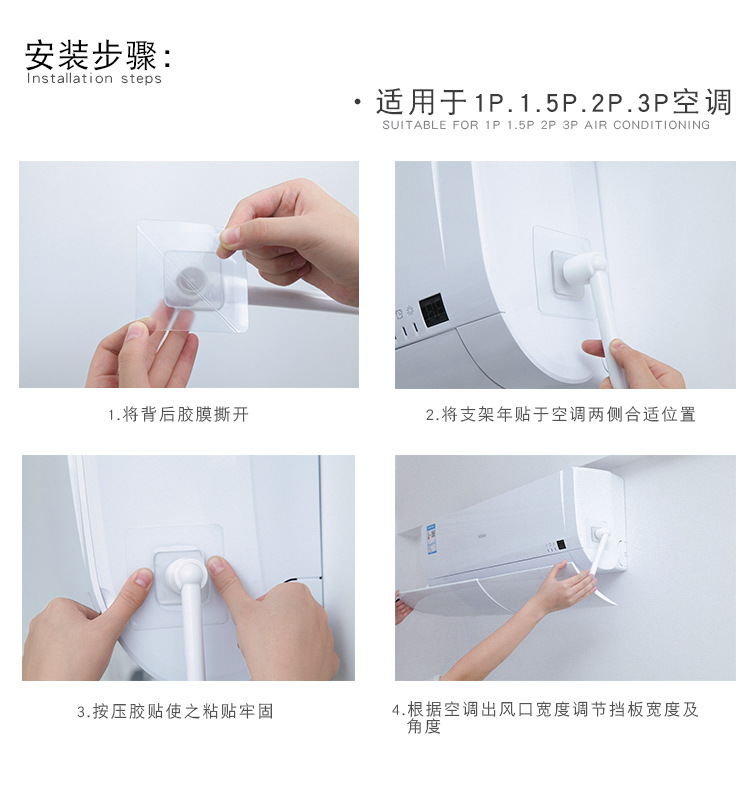 安装步骤：
Installation steps

· 适用于1P.1.5P.2P.3P空调
SUITABLE FOR 1P 1.5P 2P 3P AIR CONDITIONING

1.将背后胶膜撕开

2.将支架年贴于空调两侧合适位置

3.按压胶贴使之粘贴牢固

4.根据空调出风口宽度调节挡板宽度及角度