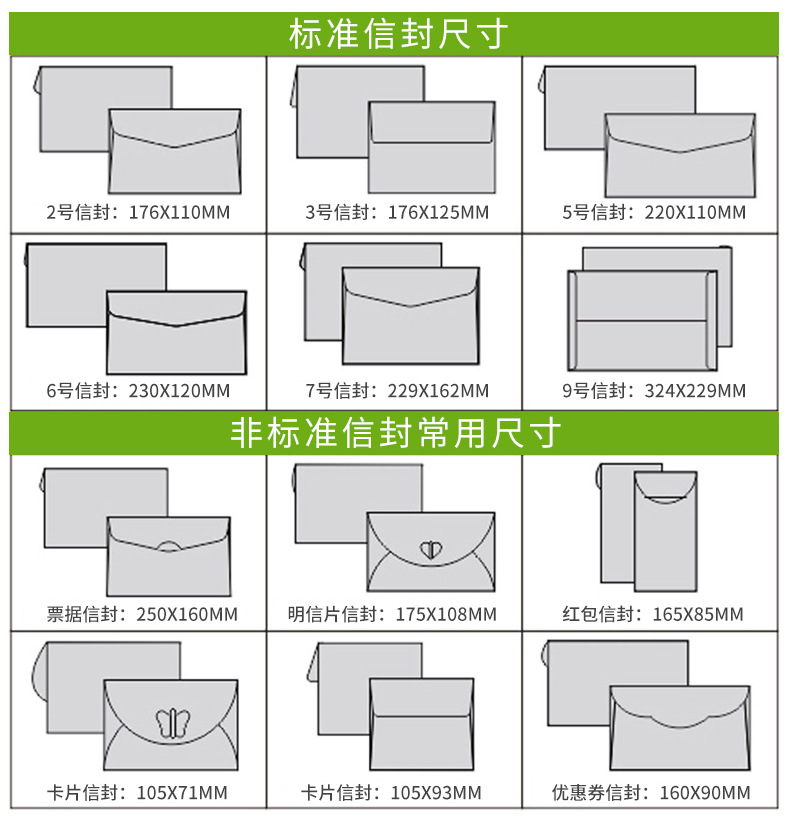 标准信封尺寸

2号信封：176X110MM

3号信封：176X125MM

5号信封：220X110MM

6号信封：230X120MM

7号信封：229X162MM

9号信封：324X229MM

非标准信封常用尺寸

票据信封：250X160MM

明信片信封：175X108MM

红包信封：165X85MM

卡片信封：105X71MM

卡片信封：105X93MM

优惠券信封：160X90MM