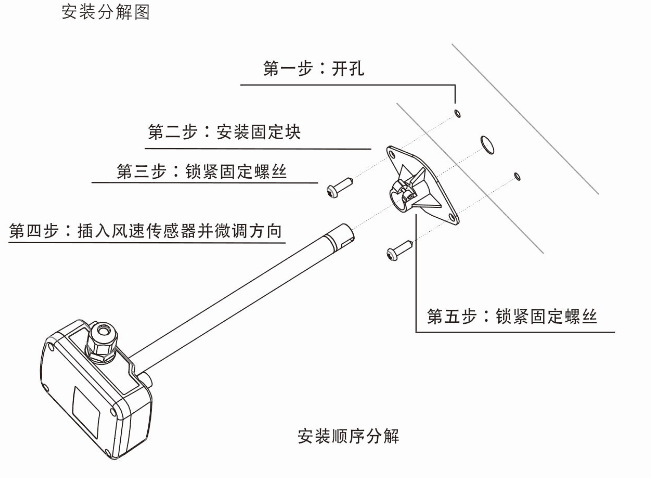 安装分解图

第一步：开孔

第二步：安装固定块

第三步：锁紧固定螺丝

第四步：插入风速传感器并微调方向

第五步：锁紧固定螺丝

安装顺序分解