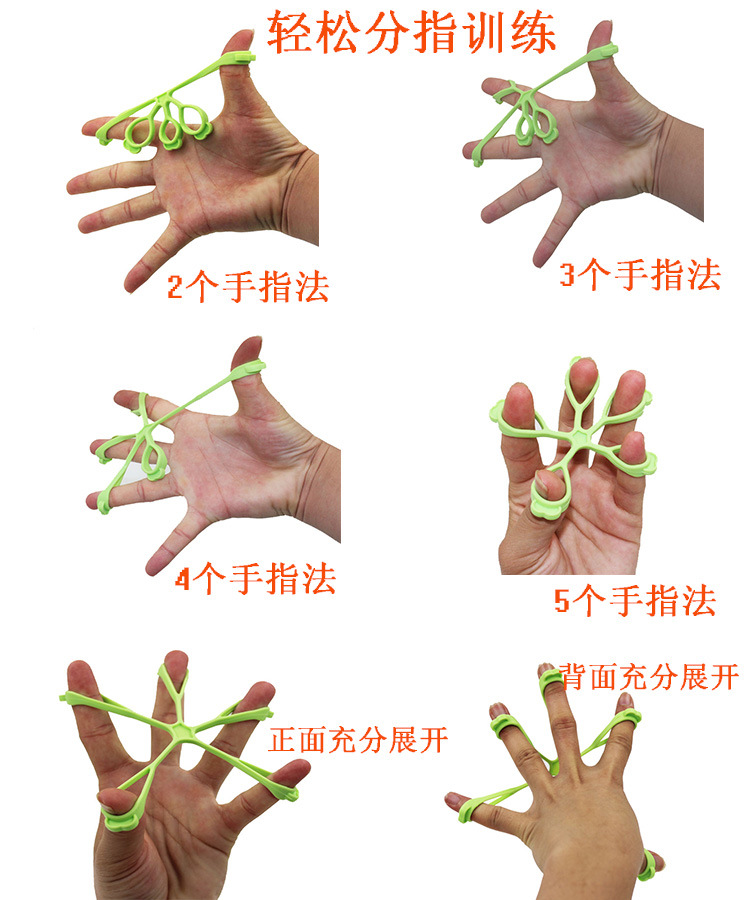 轻松分指训练

2个手指法

3个手指法

4个手指法

5个手指法

正面充分展开

背面充分展开