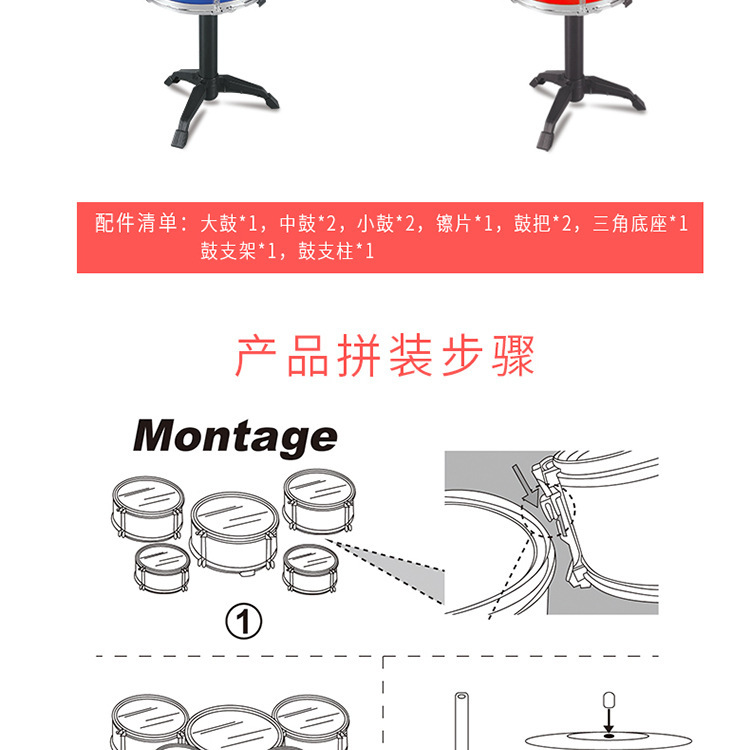 配件清单：大鼓*1，中鼓*2，小鼓*2，镲片*1，鼓把*2，三角底座*1 鼓支架*1，鼓支柱*1

产品拼装步骤

Montage

①