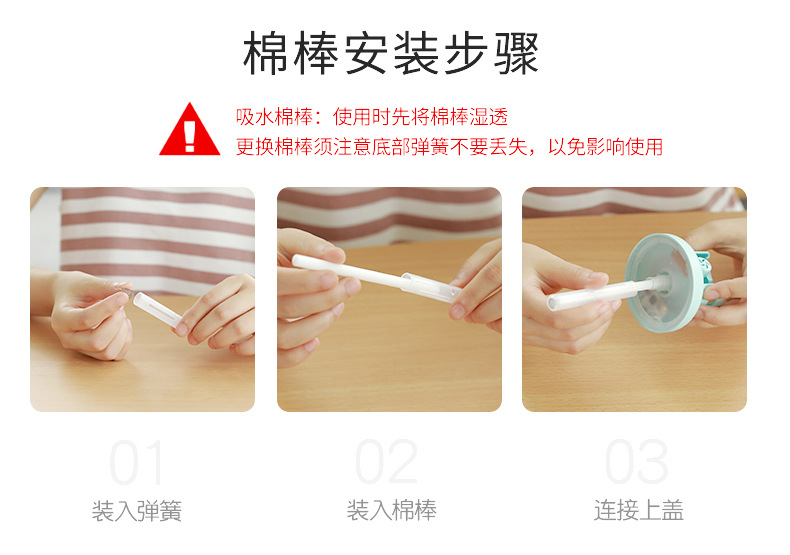 棉棒安装步骤

吸水棉棒：使用时先将棉棒湿透
更换棉棒须注意底部弹簧不要丢失，以免影响使用

01
装入弹簧

02
装入棉棒

03
连接上盖