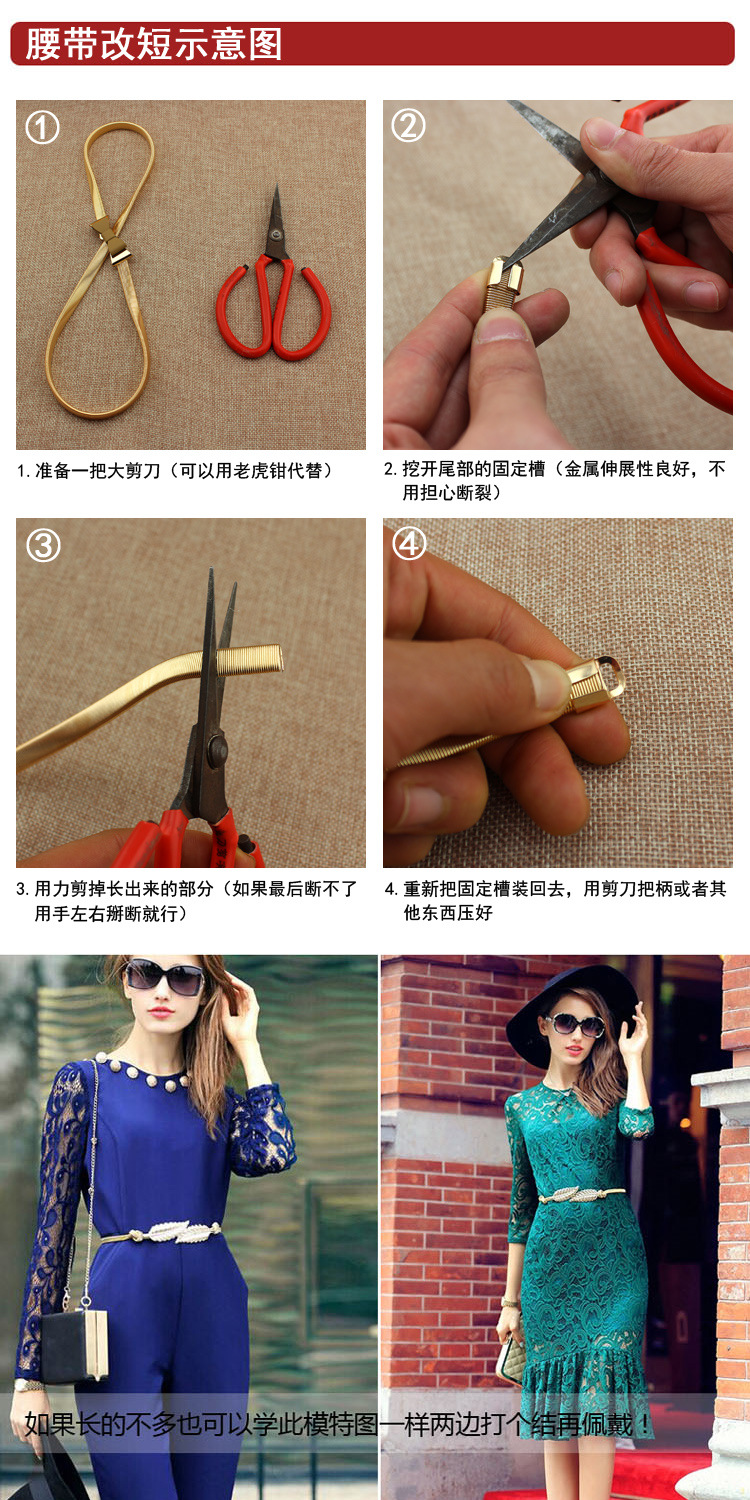 腰带改短示意图

①

1. 准备一把大剪刀（可以用老虎钳代替）

②

2. 挖开尾部的固定槽（金属伸展性良好，不用担心断裂）

③

3. 用力剪掉长出来的部分（如果最后断不了用手左右掰断就行）

④

4. 重新把固定槽装回去，用剪刀把柄或者其他东西压好

如果长的不多也可以学此模特图一样两边打个结再佩戴！