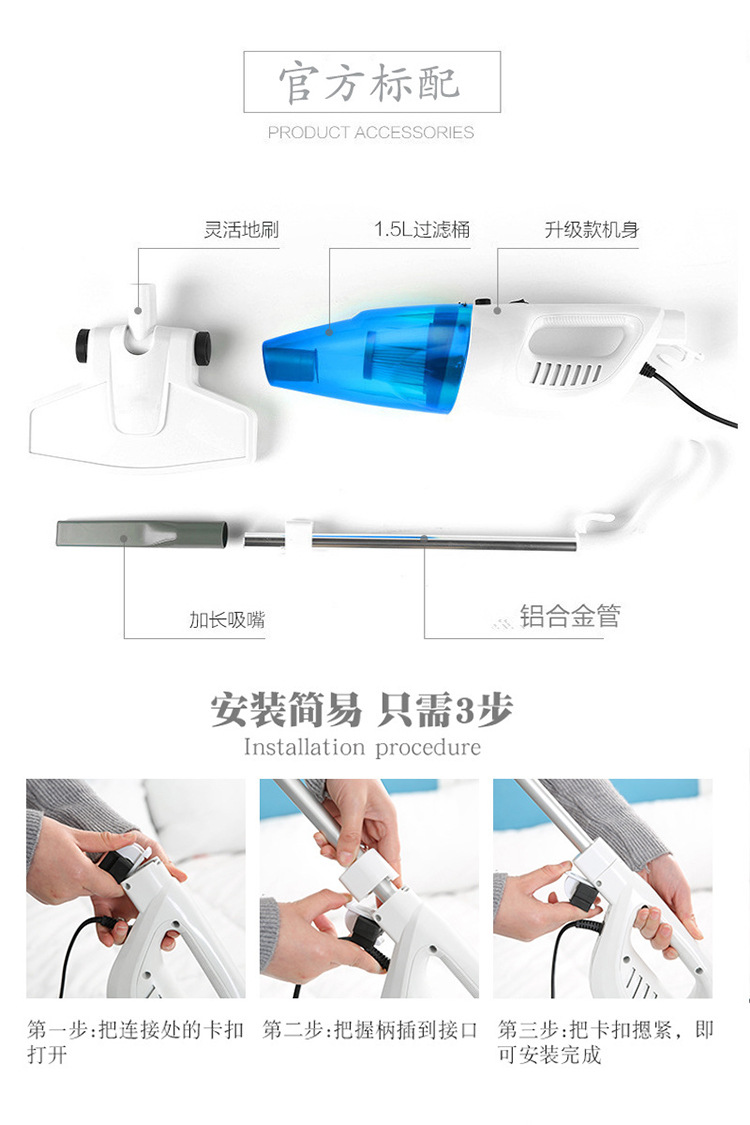 官方标配

PRODUCT ACCESSORIES

灵活地刷

1.5L过滤桶

升级款机身

加长吸嘴

铝合金管

安装简易 只需3步

Installation procedure

第一步:把连接处的卡扣打开

第二步:把握柄插到接口

第三步:把卡扣摁紧，即可安装完成