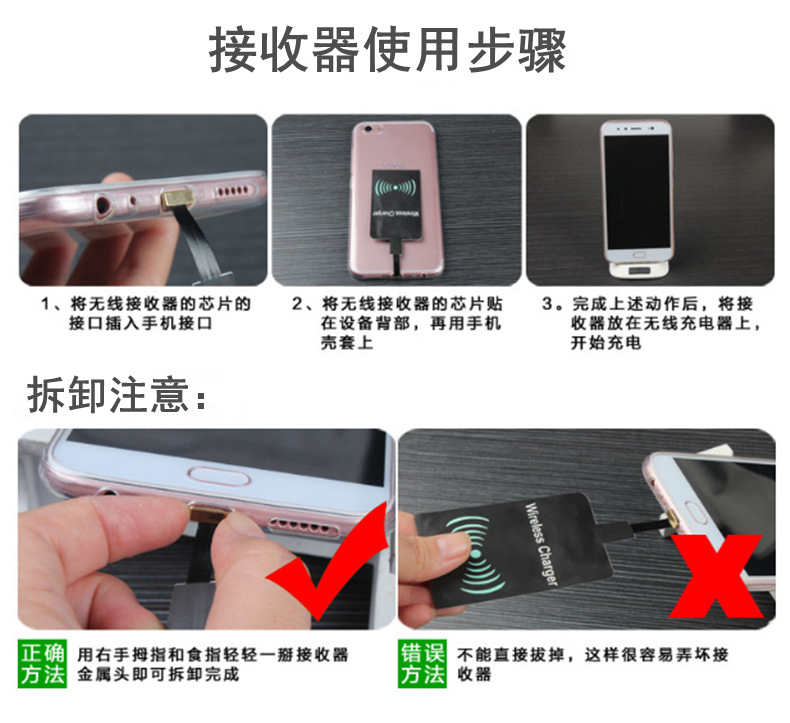 接收器使用步骤

Wireless Charger

1、将无线接收器的芯片的接口插入手机接口

2、将无线接收器的芯片贴在设备背部，再用手机壳套上

3。完成上述动作后，将接收器放在无线充电器上，开始充电

拆卸注意：

Wireless Charger

正确方法

用右手拇指和食指轻轻一掰接收器金属头即可拆卸完成

错误方法

不能直接拔掉，这样很容易弄坏接收器