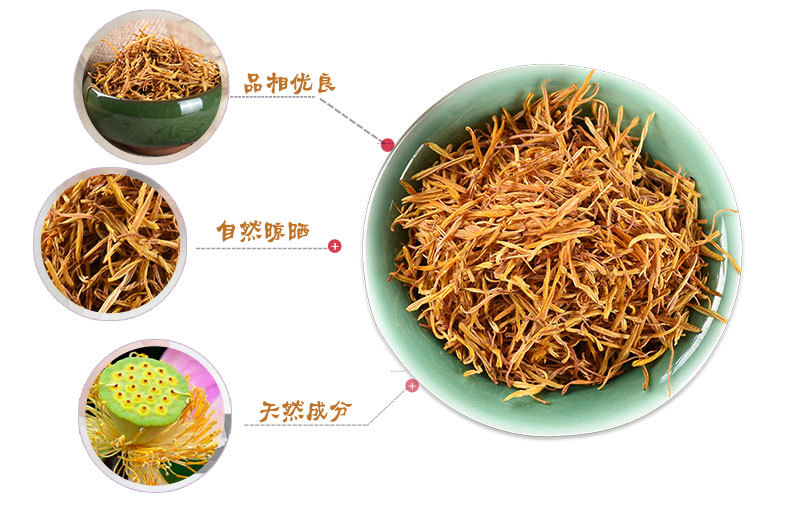 品相优良

自然晾晒

天然成分