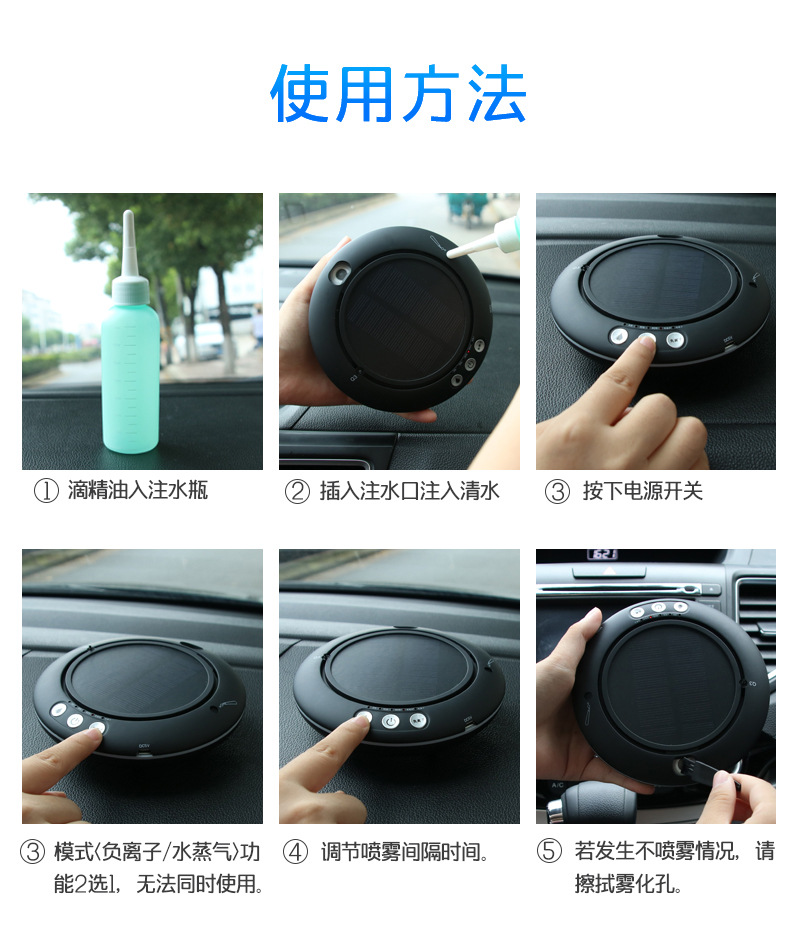 使用方法

① 滴精油入注水瓶

② 插入注水口注入清水

③ 按下电源开关

③ 模式(负离子/水蒸气)功能2选1，无法同时使用。

④ 调节喷雾间隔时间。

⑤ 若发生不喷雾情况，请擦拭雾化孔。