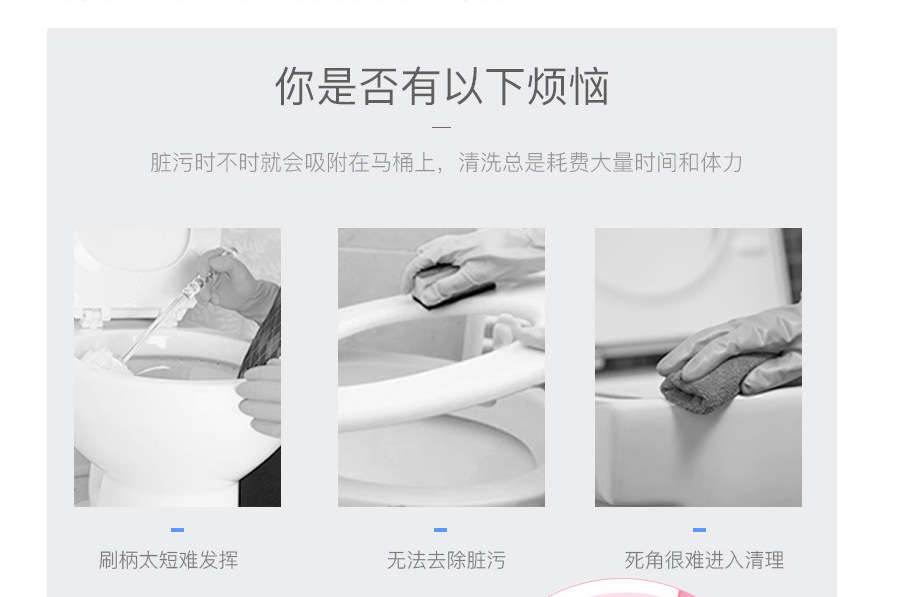 你是否有以下烦恼

脏污时不时就会吸附在马桶上，清洗总是耗费大量时间和体力

刷柄太短难发挥

无法去除脏污

死角很难进入清理