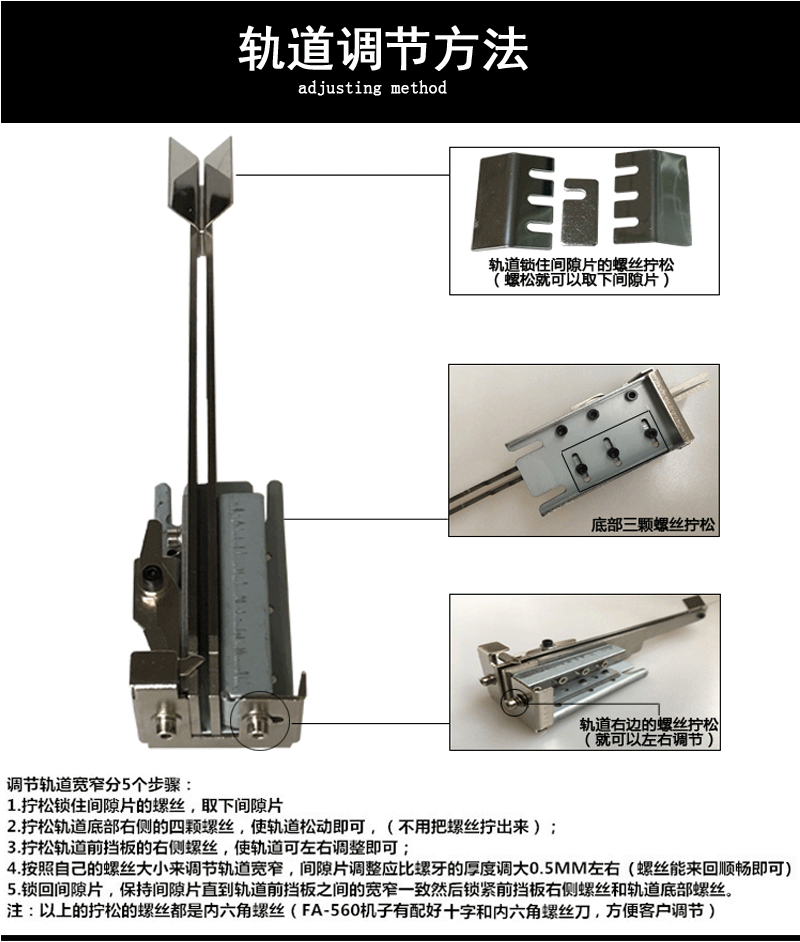 轨道调节方法
adjusting method

轨道锁住间隙片的螺丝拧松
（螺松就可以取下间隙片）

底部三颗螺丝拧松

轨道右边的螺丝拧松
（就可以左右调节）

调节轨道宽窄分5个步骤：
1.拧松锁住间隙片的螺丝，取下间隙片
2.拧松轨道底部右侧的四颗螺丝，使轨道松动即可，（不用把螺丝拧出来）；
3.拧松轨道前挡板的右侧螺丝，使轨道可左右调整即可；
4.按照自己的螺丝大小来调节轨道宽窄，间隙片调整应比螺牙的厚度调大0.5MM左右（螺丝能来回顺畅即可）
5.锁回间隙片，保持间隙片直到轨道前挡板之间的宽窄一致然后锁紧前挡板右侧螺丝和轨道底部螺丝。
注：以上的拧松的螺丝都是内六角螺丝（FA-560机子有配好十字和内六角螺丝刀，方便客户调节）