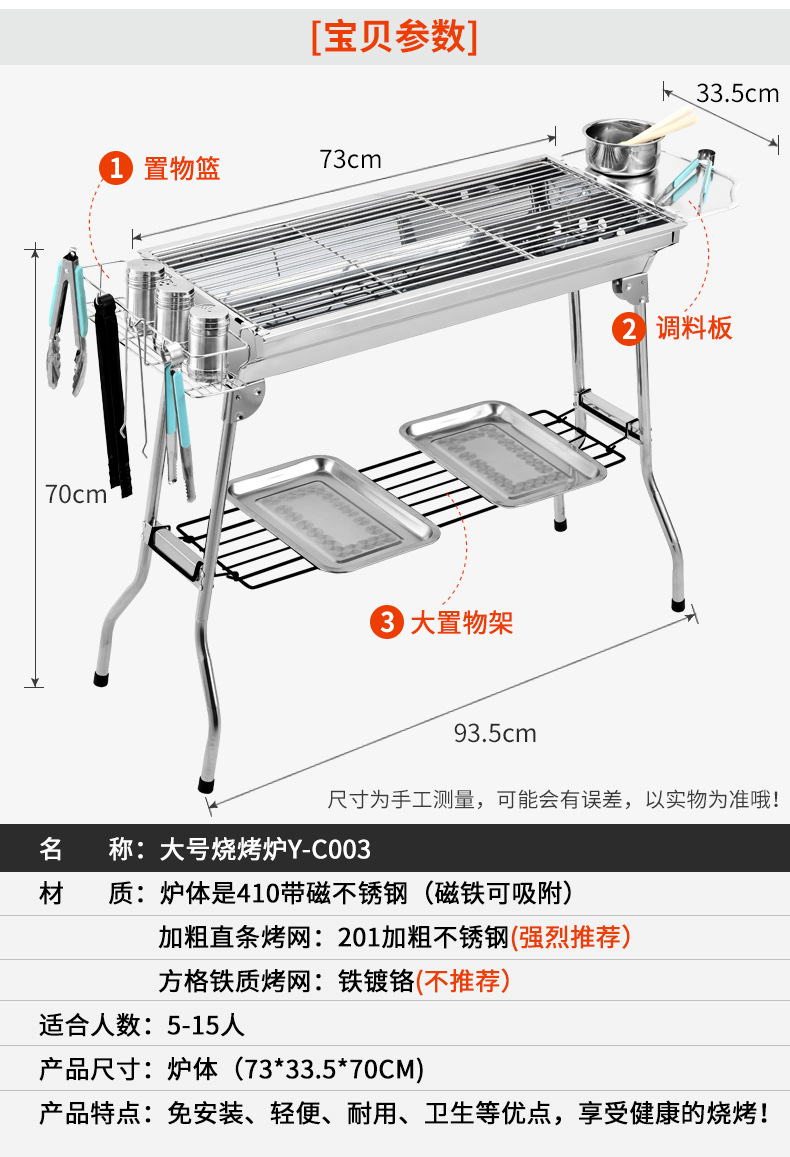 [宝贝参数]

33.5cm

73cm

1 置物篮

2 调料板

70cm

3 大置物架

93.5cm

尺寸为手工测量，可能会有误差，以实物为准哦！

名　　称：大号烧烤炉Y-C003

材　　质：炉体是410带磁不锈钢（磁铁可吸附）

加粗直条烤网：201加粗不锈钢(强烈推荐)

方格铁质烤网：铁镀铬(不推荐)

适合人数：5-15人

产品尺寸：炉体（73*33.5*70CM)

产品特点：免安装、轻便、耐用、卫生等优点，享受健康的烧烤！