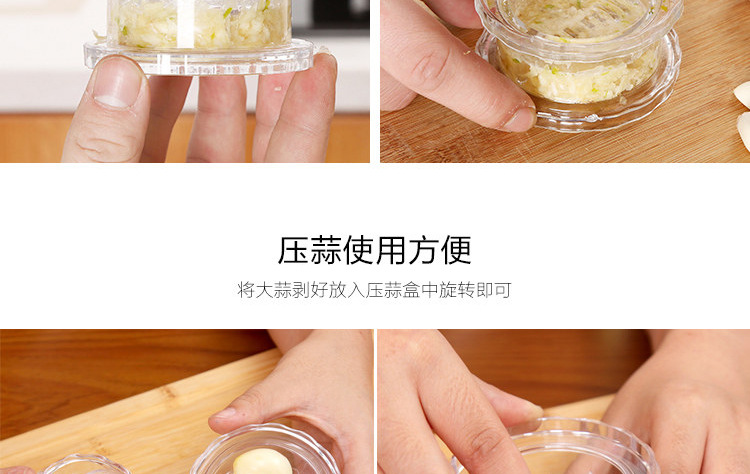 压蒜使用方便

将大蒜剥好放入压蒜盒中旋转即可