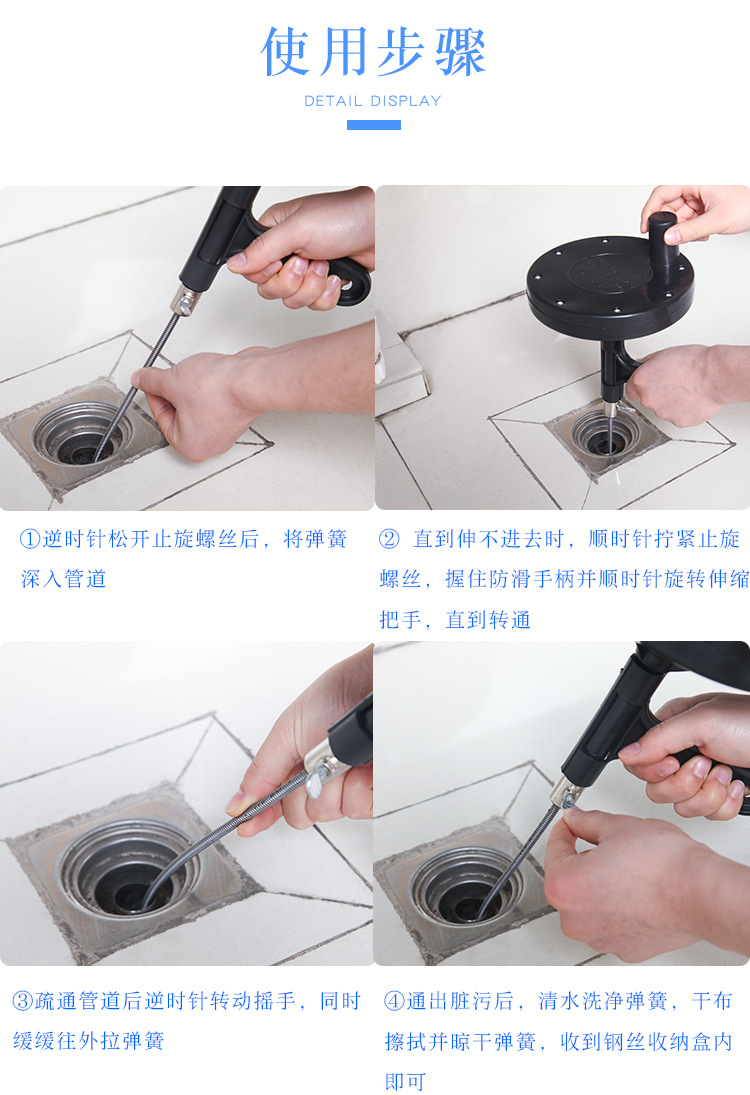 使用步骤

DETAIL DISPLAY

①逆时针松开止旋螺丝后，将弹簧深入管道

② 直到伸不进去时，顺时针拧紧止旋螺丝，握住防滑手柄并顺时针旋转伸缩把手，直到转通

③疏通管道后逆时针转动摇手，同时缓缓往外拉弹簧

④通出脏污后，清水洗净弹簧，干布擦拭并晾干弹簧，收到钢丝收纳盒内即可