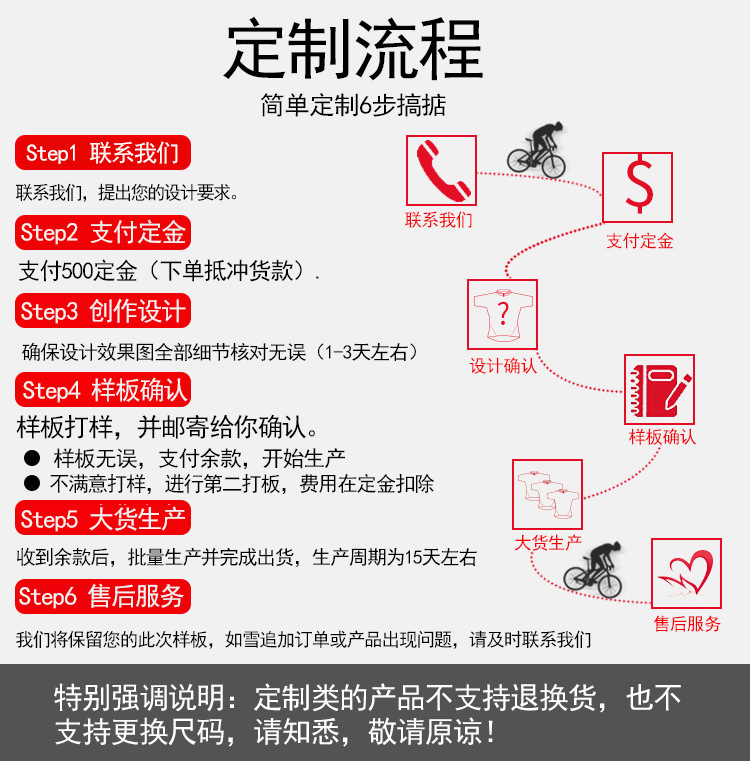 定制流程
简单定制6步搞掂

Step1 联系我们
联系我们，提出您的设计要求。

Step2 支付定金
支付500定金（下单抵冲货款）.

Step3 创作设计
确保设计效果图全部细节核对无误（1-3天左右）

Step4 样板确认
样板打样，并邮寄给你确认。
● 样板无误，支付余款，开始生产
● 不满意打样，进行第二打板，费用在定金扣除

Step5 大货生产
收到余款后，批量生产并完成出货，生产周期为15天左右

Step6 售后服务
我们将保留您的此次样板，如雪追加订单或产品出现问题，请及时联系我们

联系我们
$
支付定金
?
设计确认
样板确认
大货生产
售后服务

特别强调说明：定制类的产品不支持退换货，也不支持更换尺码，请知悉，敬请原谅！