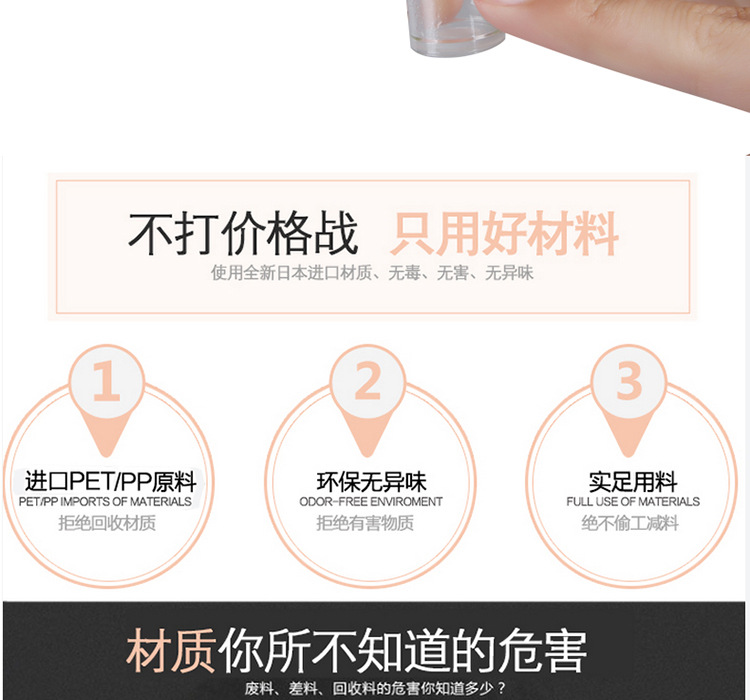 不打价格战 只用好材料
使用全新日本进口材质、无毒、无害、无异味

1
进口PET/PP原料
PET/PP IMPORTS OF MATERIALS
拒绝回收材质

2
环保无异味
ODOR-FREE ENVIROMENT
拒绝有害物质

3
实足用料
FULL USE OF MATERIALS
绝不偷工减料

材质你所不知道的危害
废料、差料、回收料的危害你知道多少？