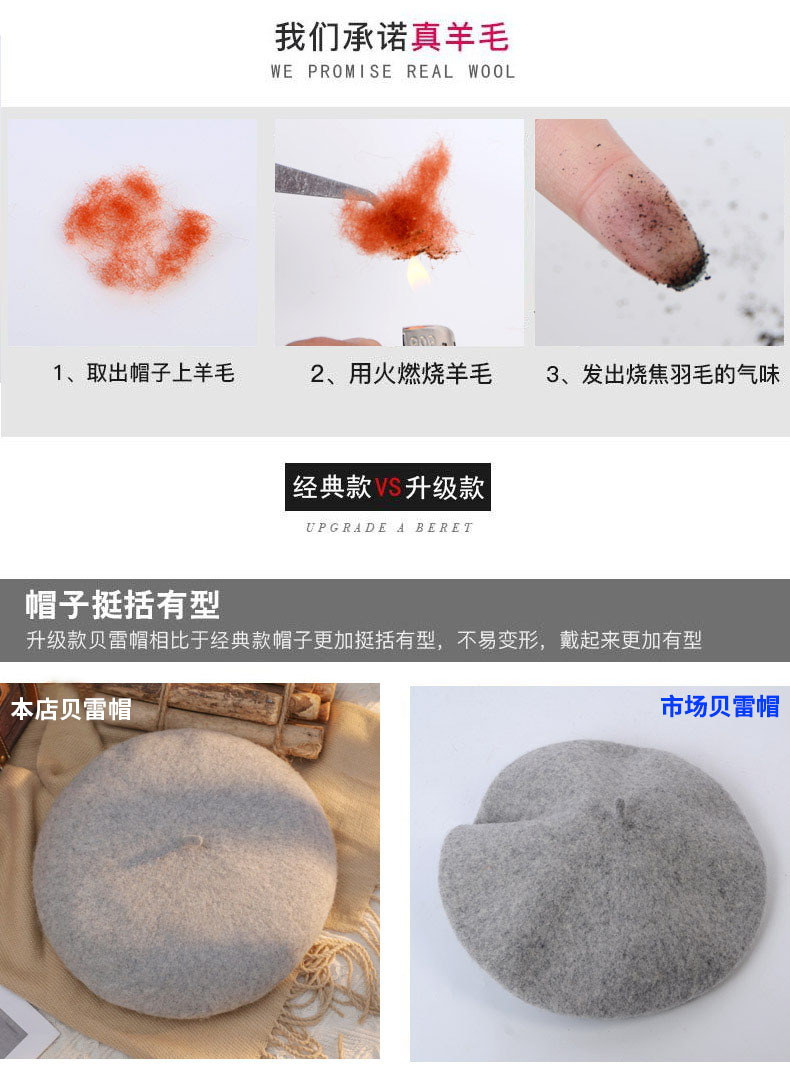 我们承诺真羊毛
WE PROMISE REAL WOOL

1、取出帽子上羊毛

2、用火燃烧羊毛

3、发出烧焦羽毛的气味

经典款VS升级款
UPGRADE A BERET

帽子挺括有型
升级款贝雷帽相比于经典款帽子更加挺括有型，不易变形，戴起来更加有型

本店贝雷帽

市场贝雷帽