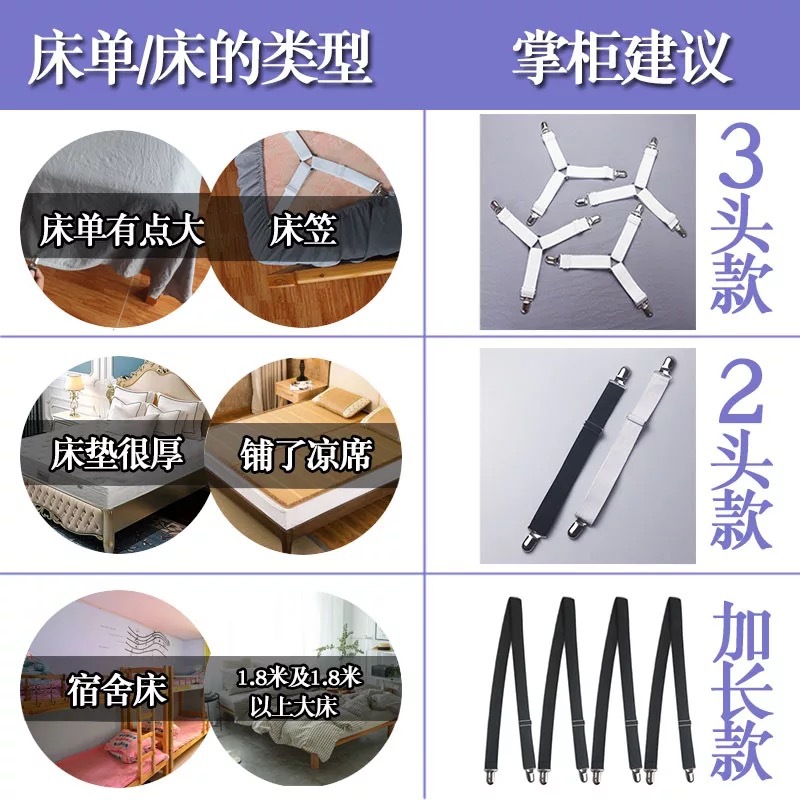 | 床单/床的类型 | 掌柜建议 |
|---|---|
| 床单有点大 床笠 | 3头款 |
| 床垫很厚 铺了凉席 | 2头款 |
| 宿舍床 1.8米及1.8米以上大床 | 加长款 |