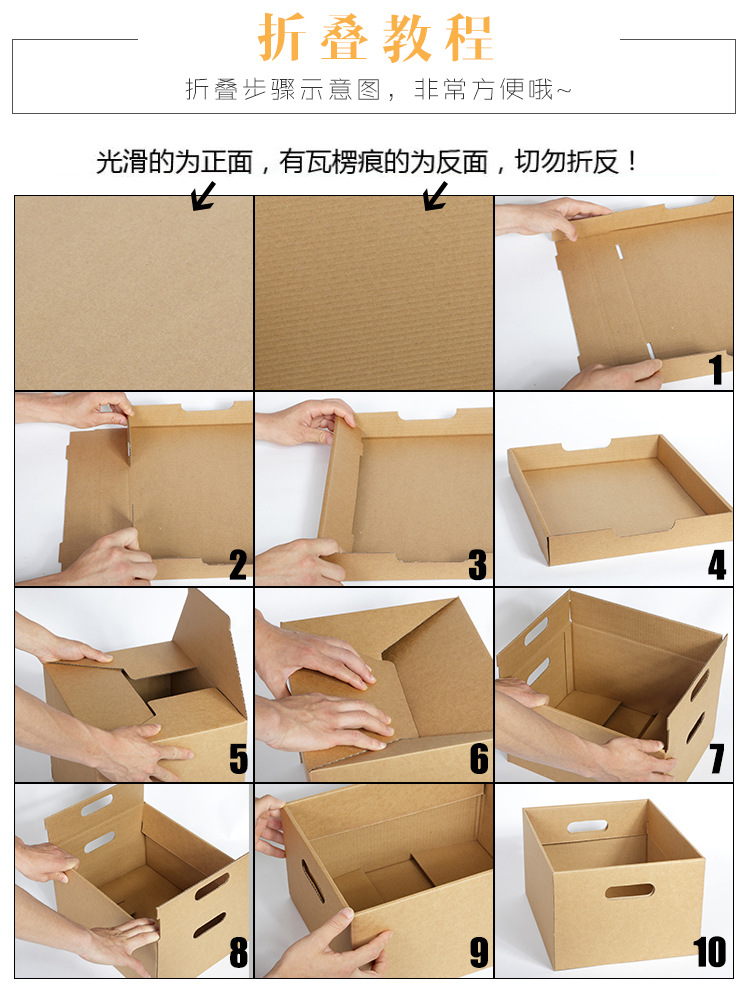 折叠教程

折叠步骤示意图，非常方便哦~

光滑的为正面，有瓦楞痕的为反面，切勿折反！

1

2

3

4

5

6

7

8

9

10