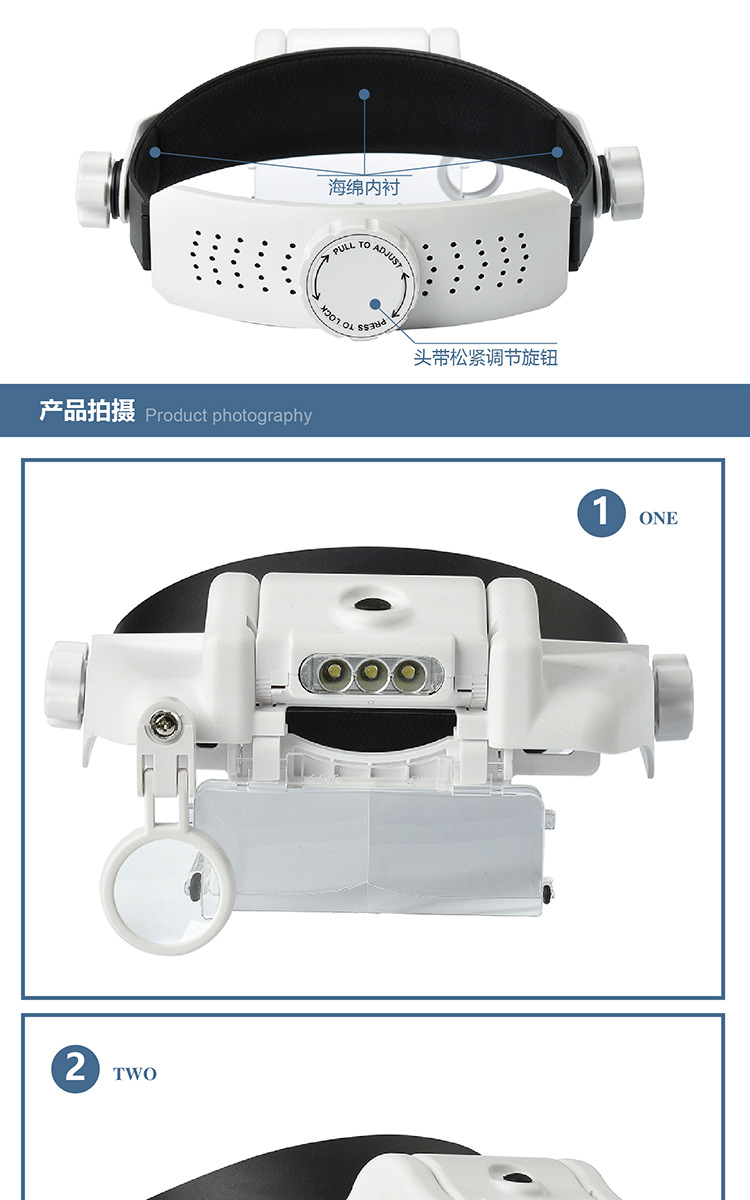 海绵内衬

PULL TO ADJUST

PRESS TO LOCK

头带松紧调节旋钮

产品拍摄 Product photography

1 ONE

2 TWO