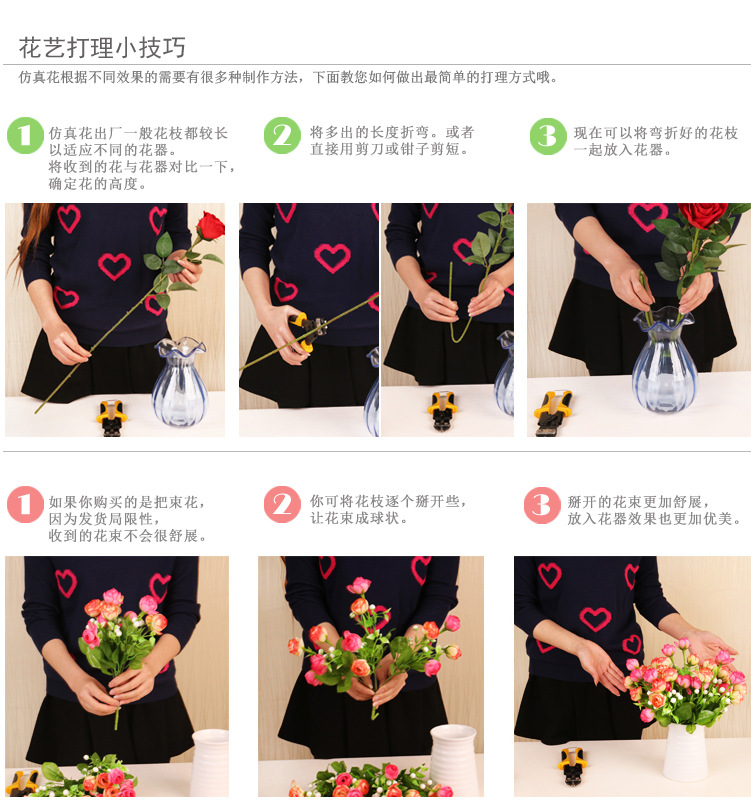 花艺打理小技巧

仿真花根据不同效果的需要有很多种制作方法，下面教您如何做出最简单的打理方式哦。

1 仿真花出厂一般花枝都较长以适应不同的花器。将收到的花与花器对比一下，确定花的高度。

2 将多出的长度折弯。或者直接用剪刀或钳子剪短。

3 现在可以将弯折好的花枝一起放入花器。

1 如果你购买的是把束花，因为发货局限性，收到的花束不会很舒展。

2 你可将花枝逐个掰开些，让花束成球状。

3 掰开的花束更加舒展，放入花器效果也更加优美。