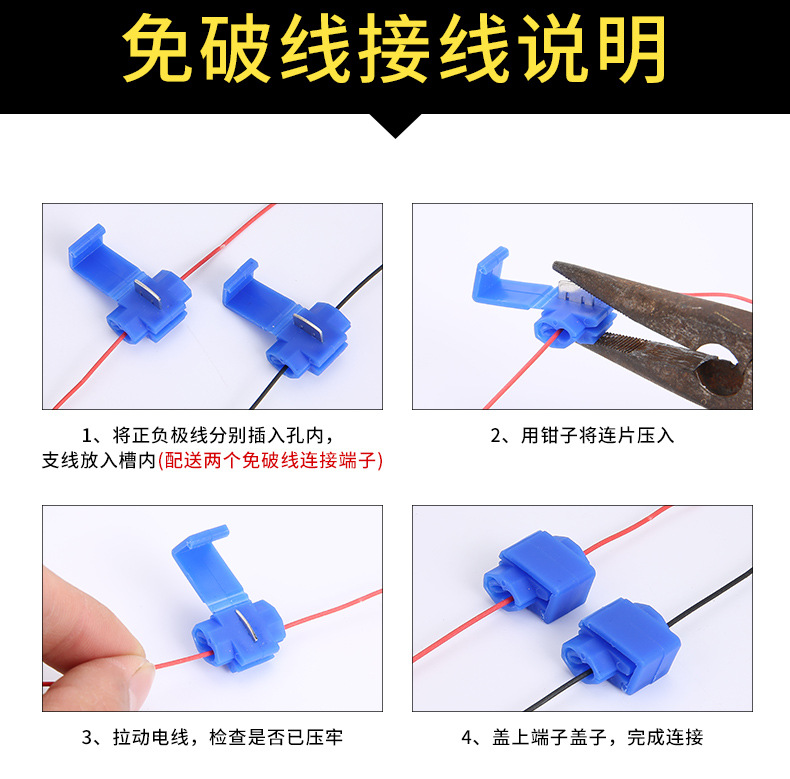 免破线接线说明

1、将正负极线分别插入孔内，支线放入槽内(配送两个免破线连接端子)

2、用钳子将连片压入

3、拉动电线，检查是否已压牢

4、盖上端子盖子，完成连接