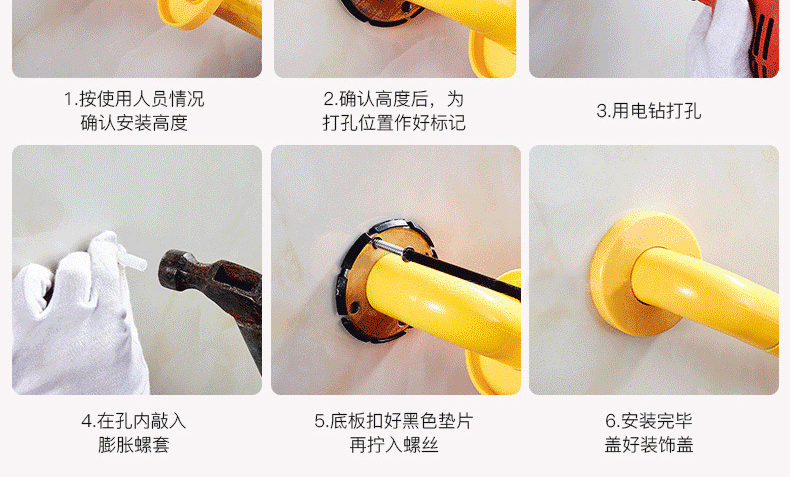 1.按使用人员情况
确认安装高度

2.确认高度后，为
打孔位置作好标记

3.用电钻打孔

4.在孔内敲入
膨胀螺套

5.底板扣好黑色垫片
再拧入螺丝

6.安装完毕
盖好装饰盖