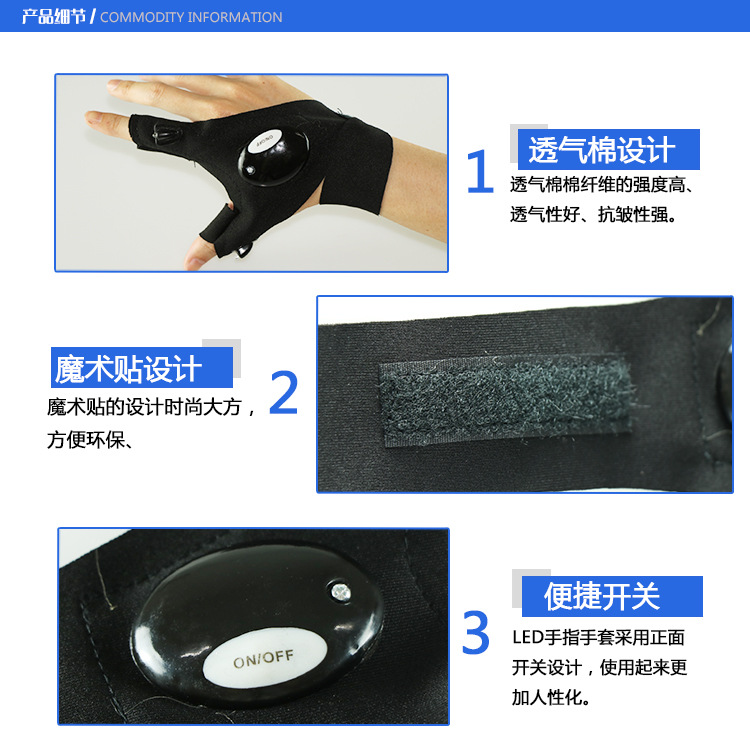 产品细节 / COMMODITY INFORMATION

ON/OFF

1
透气棉设计
透气棉棉纤维的强度高、透气性好、抗皱性强。

魔术贴设计
魔术贴的设计时尚大方，方便环保、
2

ON/OFF

3
便捷开关
LED手指手套采用正面开关设计，使用起来更加人性化。