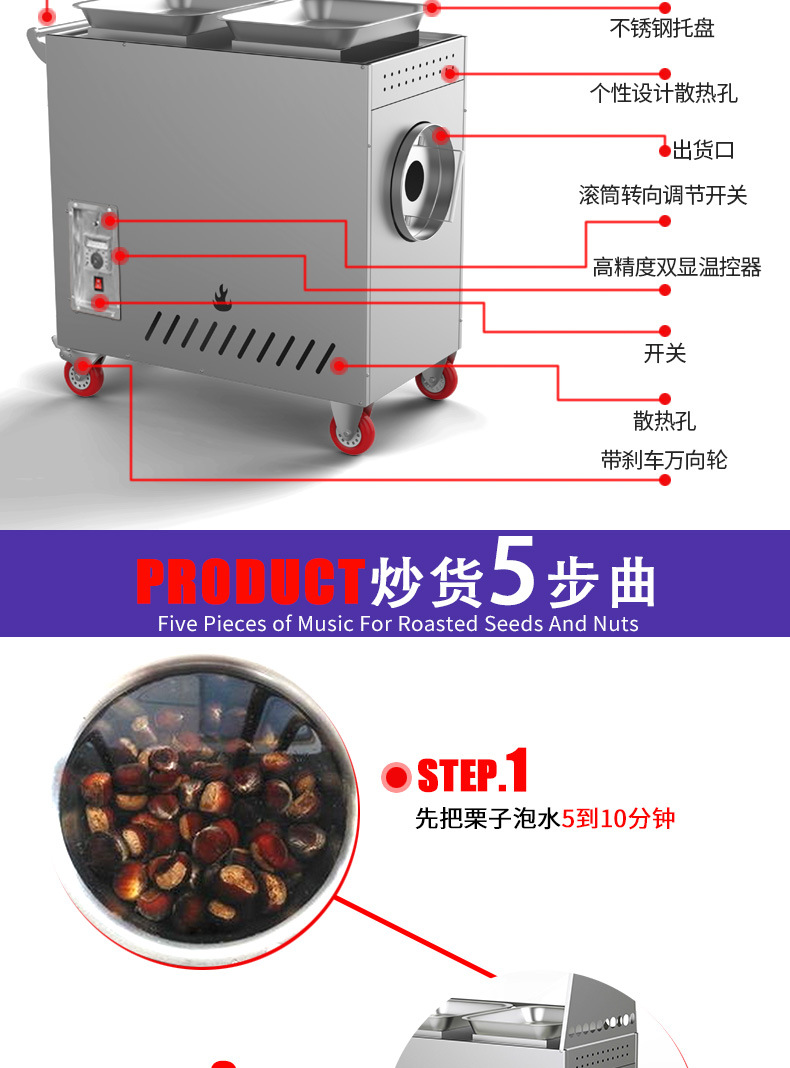 不锈钢托盘

个性设计散热孔

出货口

滚筒转向调节开关

高精度双显温控器

开关

散热孔

带刹车万向轮

PRODUCT炒货5步曲

Five Pieces of Music For Roasted Seeds And Nuts

STEP.1

先把栗子泡水5到10分钟