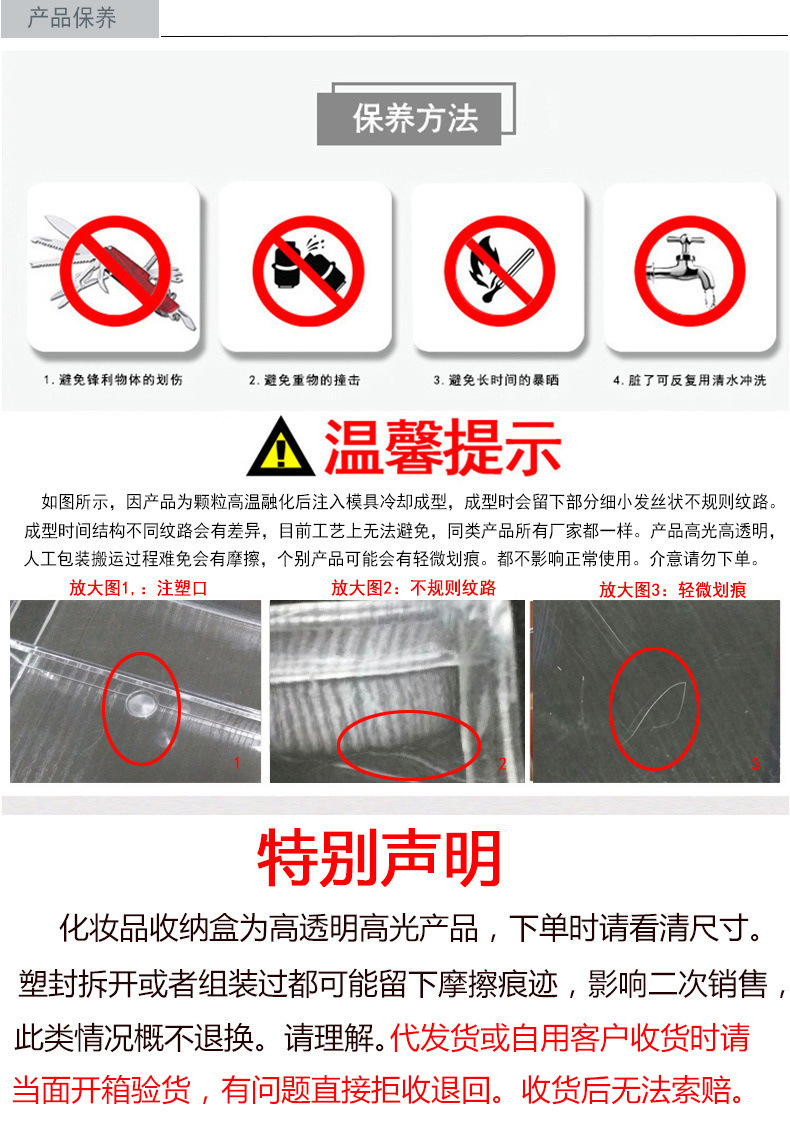 产品保养

保养方法

1. 避免锋利物体的划伤

2. 避免重物的撞击

3. 避免长时间的暴晒

4. 脏了可反复用清水冲洗

温馨提示

如图所示，因产品为颗粒高温融化后注入模具冷却成型，成型时会留下部分细小发丝状不规则纹路。成型时间结构不同纹路会有差异，目前工艺上无法避免，同类产品所有厂家都一样。产品高光高透明，人工包装搬运过程难免会有摩擦，个别产品可能会有轻微划痕。都不影响正常使用。介意请勿下单。

放大图1,：注塑口

放大图2：不规则纹路

放大图3：轻微划痕

1

2

3

特别声明

化妆品收纳盒为高透明高光产品，下单时请看清尺寸。塑封拆开或者组装过都可能留下摩擦痕迹，影响二次销售，此类情况概不退换。请理解。代发货或自用客户收货时请当面开箱验货，有问题直接拒收退回。收货后无法索赔。