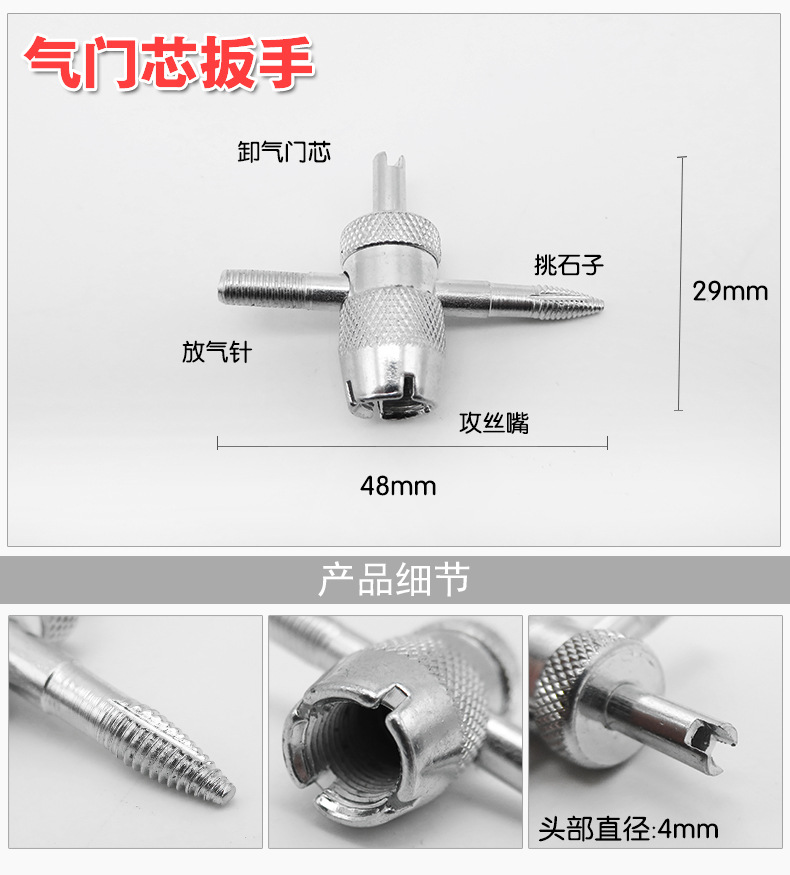 气门芯扳手

卸气门芯

挑石子

29mm

放气针

攻丝嘴

48mm

产品细节

头部直径:4mm