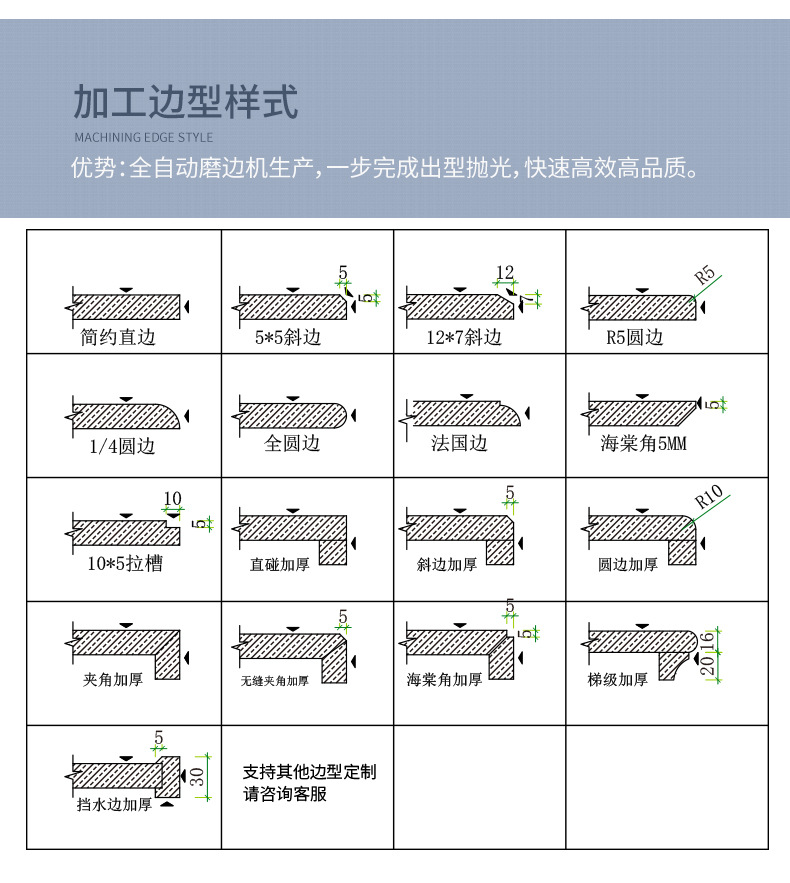 加工边型样式

MACHINING EDGE STYLE

优势：全自动磨边机生产，一步完成出型抛光，快速高效高品质。

| | | | |
|---|---|---|---|
| 简约直边 | 5 5 5*5斜边 | 12 7 12*7斜边 | R5 R5圆边 |
| 1/4圆边 | 全圆边 | 法国边 | 5 海棠角5MM |
| 10 5 10*5拉槽 | 直碰加厚 | 5 斜边加厚 | R10 圆边加厚 |
| 夹角加厚 | 5 无缝夹角加厚 | 5 5 海棠角加厚 | 16 20 梯级加厚 |
| 5 30 挡水边加厚 | 支持其他边型定制 请咨询客服 | | |