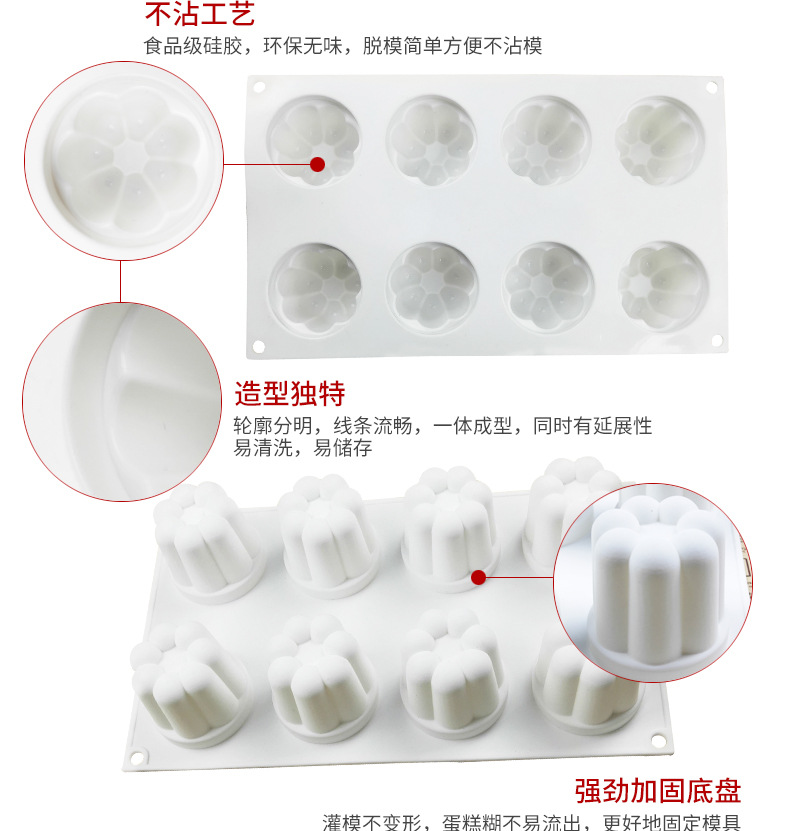 不沾工艺
食品级硅胶，环保无味，脱模简单方便不沾模

造型独特
轮廓分明，线条流畅，一体成型，同时有延展性
易清洗，易储存

强劲加固底盘
灌模不变形，蛋糕糊不易流出，更好地固定模具