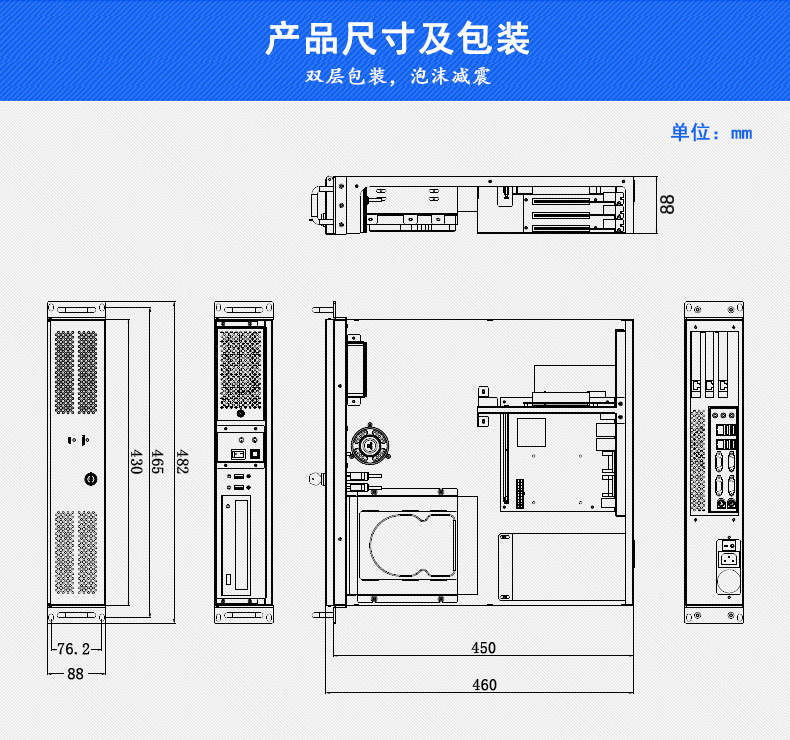 产品尺寸及包装

双层包装，泡沫减震

单位：mm

88

430

465

482

76.2

88

450

460