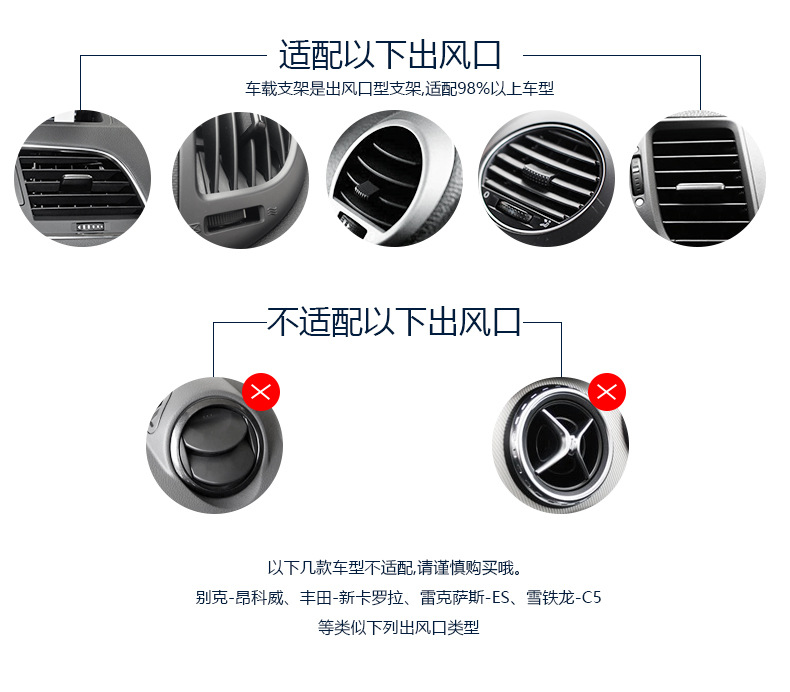 适配以下出风口

车载支架是出风口型支架,适配98%以上车型

不适配以下出风口

以下几款车型不适配,请谨慎购买哦。

别克-昂科威、丰田-新卡罗拉、雷克萨斯-ES、雪铁龙-C5

等类似下列出风口类型