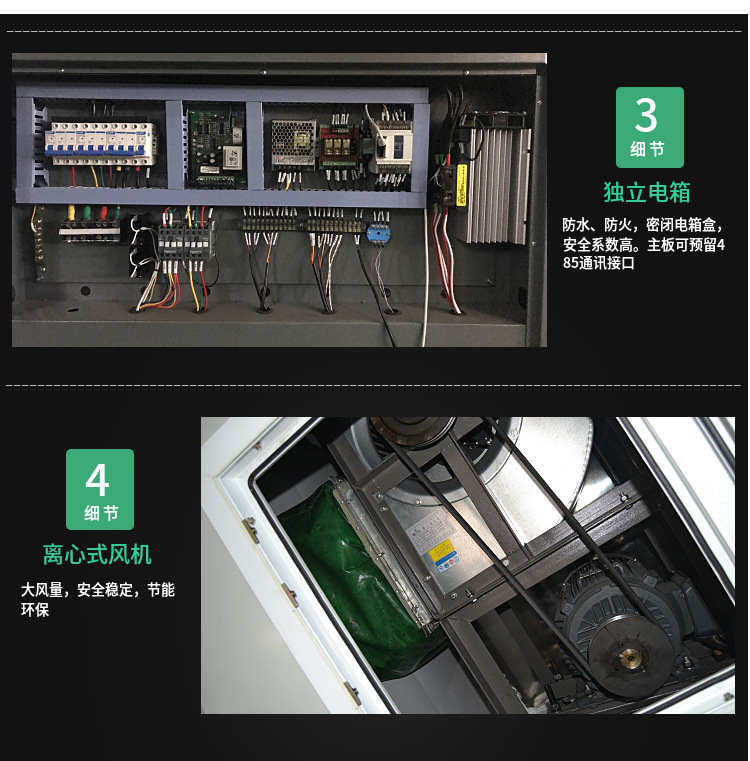 3
细节

独立电箱

防水、防火，密闭电箱盒，安全系数高。主板可预留485通讯接口

4
细节

离心式风机

大风量，安全稳定，节能环保