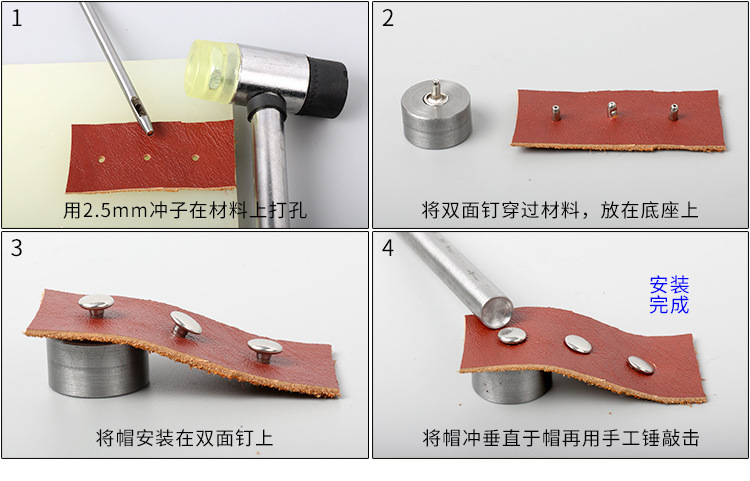 1

用2.5mm冲子在材料上打孔

2

将双面钉穿过材料，放在底座上

3

将帽安装在双面钉上

4

安装完成

将帽冲垂直于帽再用手工锤敲击