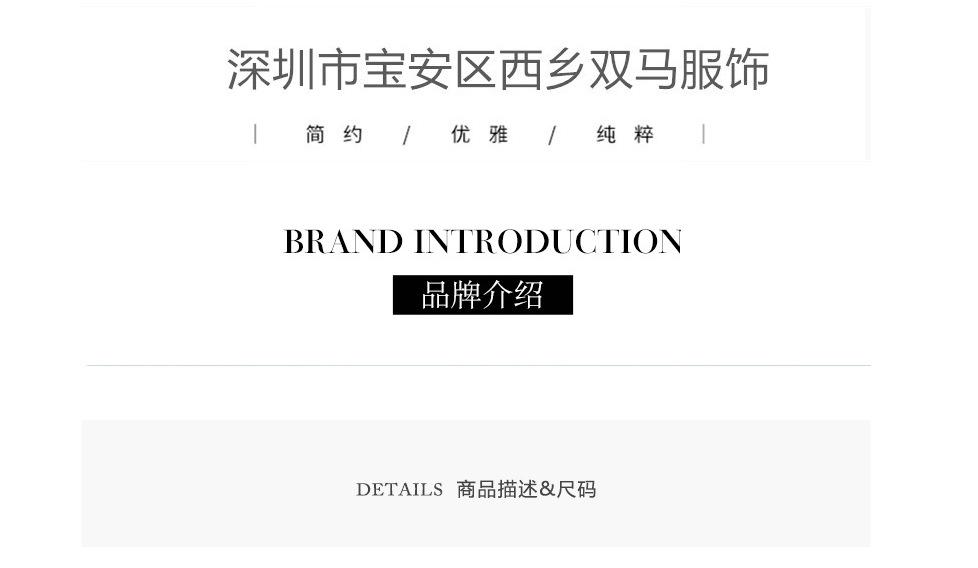 深圳市宝安区西乡双马服饰

| 简约 / 优雅 / 纯粹 |

BRAND INTRODUCTION

品牌介绍

DETAILS 商品描述&尺码